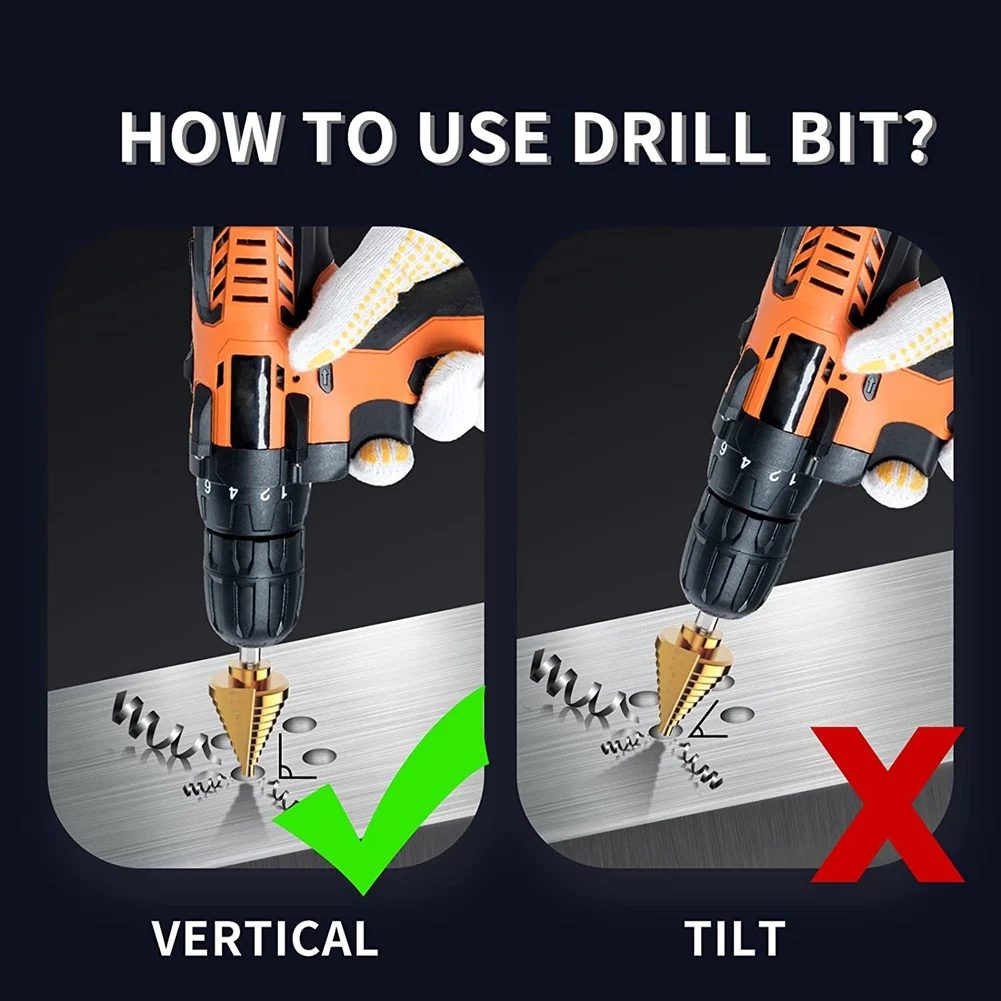 HOW TO USE DRILL BIT?

6 4 2 1

6 4 2 1

VERTICAL

TILT