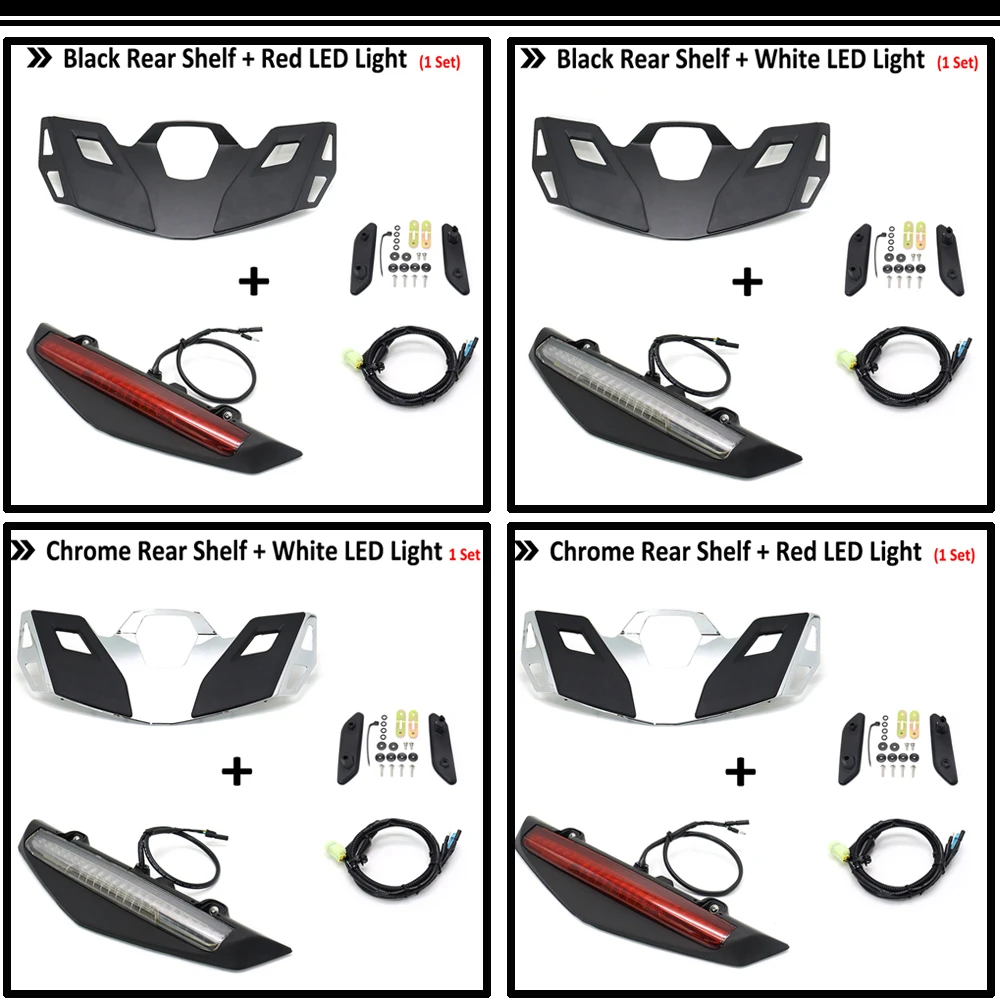 Black Rear Shelf + Red LED Light (1 Set)

+

Black Rear Shelf + White LED Light (1 Set)

+

Chrome Rear Shelf + White LED Light 1 Set

+

Chrome Rear Shelf + Red LED Light (1 Set)

+