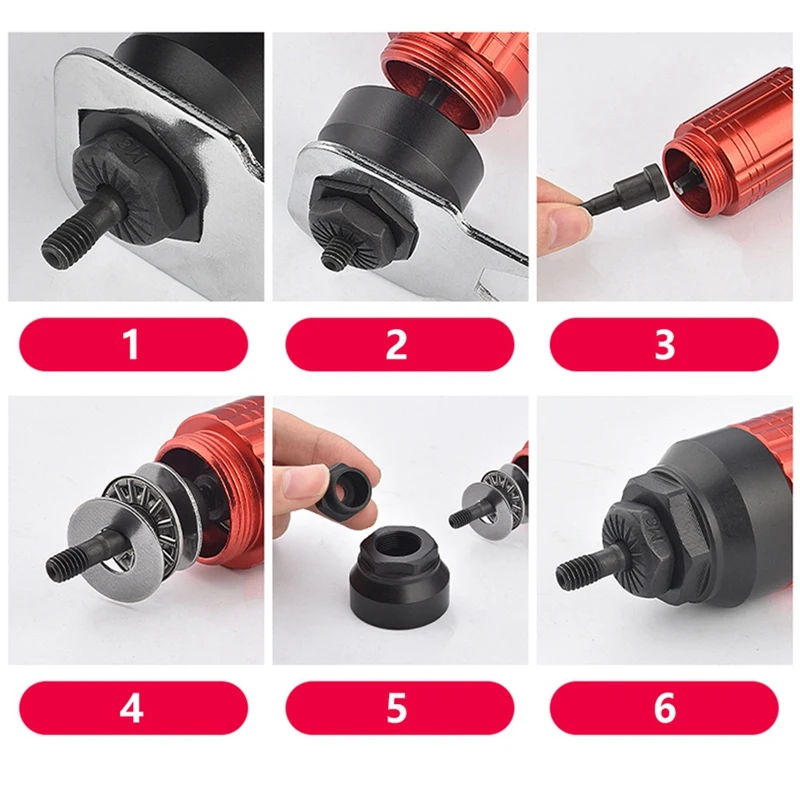 1

2

3

4

5

6