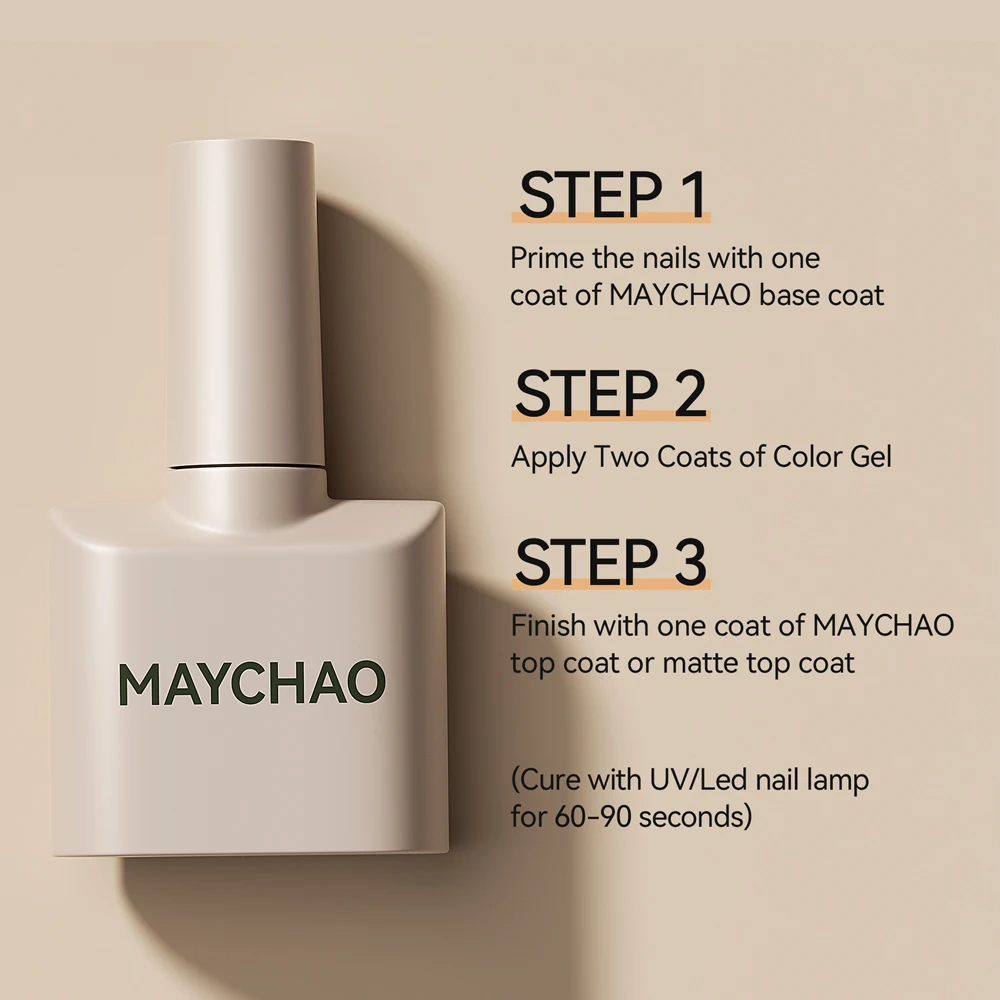 MAYCHAO

STEP 1

Prime the nails with one coat of MAYCHAO base coat

STEP 2

Apply Two Coats of Color Gel

STEP 3

Finish with one coat of MAYCHAO top coat or matte top coat

(Cure with UV/Led nail lamp for 60-90 seconds)