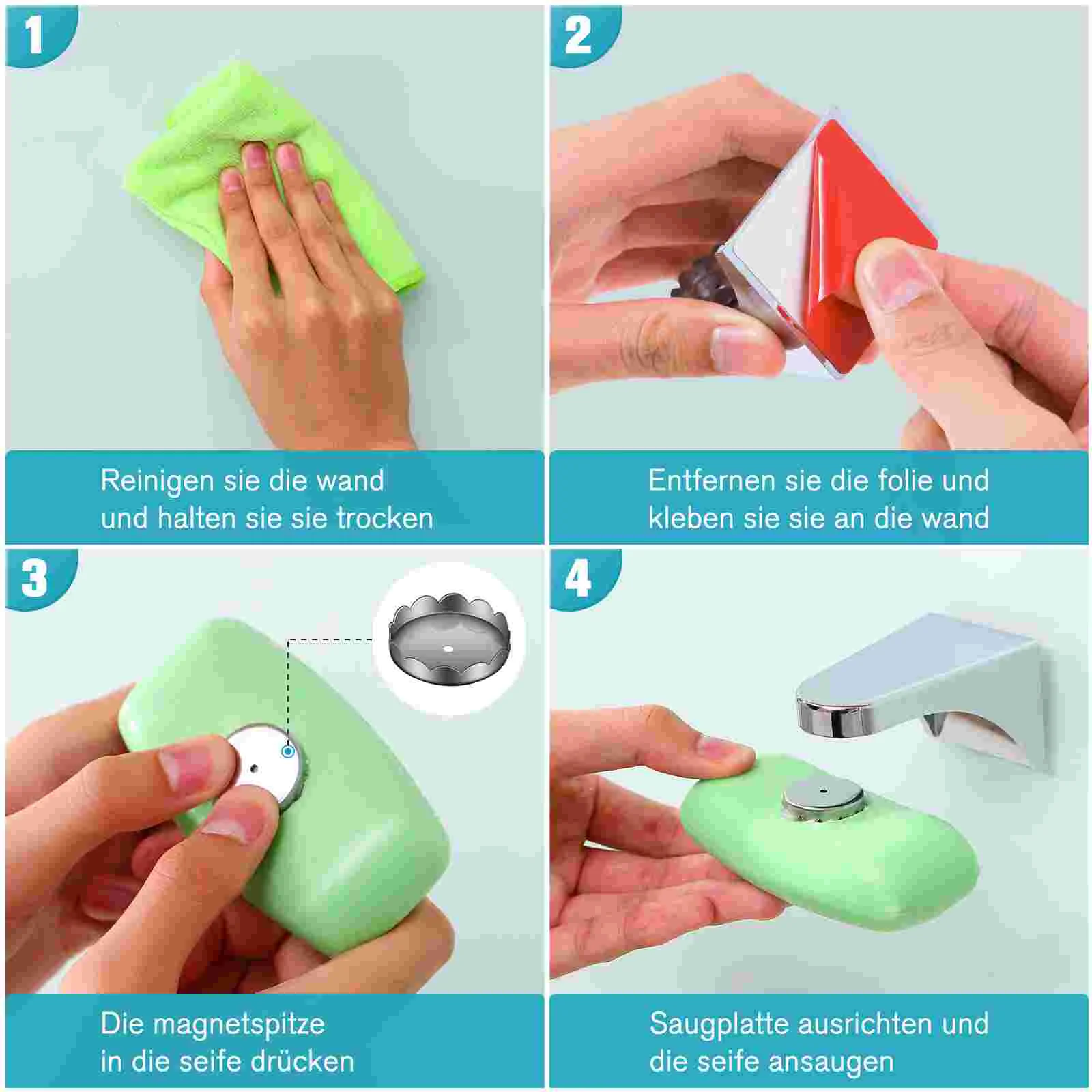 1

Reinigen sie die wand und halten sie sie trocken

2

Entfernen sie die folie und kleben sie sie an die wand

3

Die magnetspitze in die seife drücken

4

Saugplatte ausrichten und die seife ansaugen