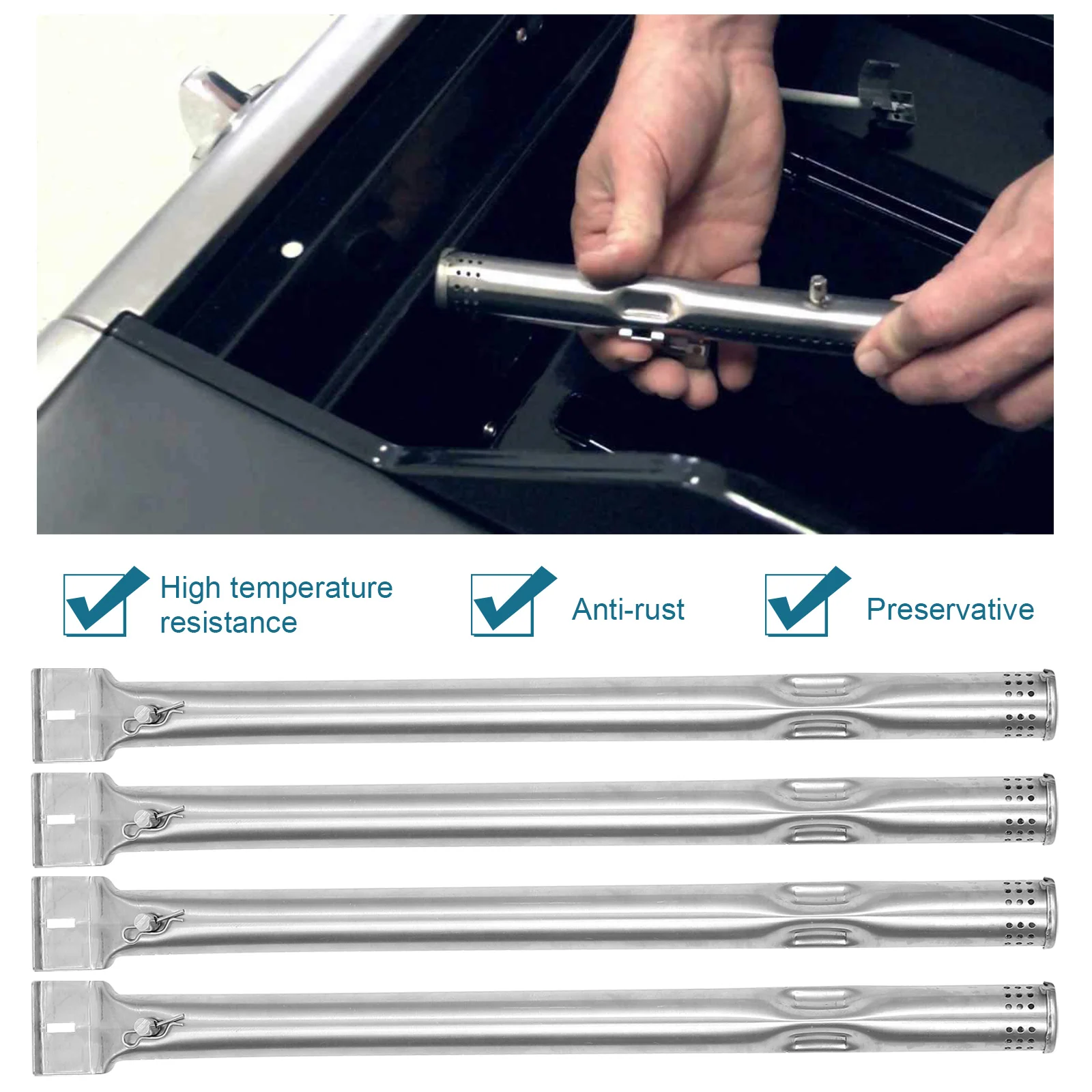 High temperature resistance

Anti-rust

Preservative