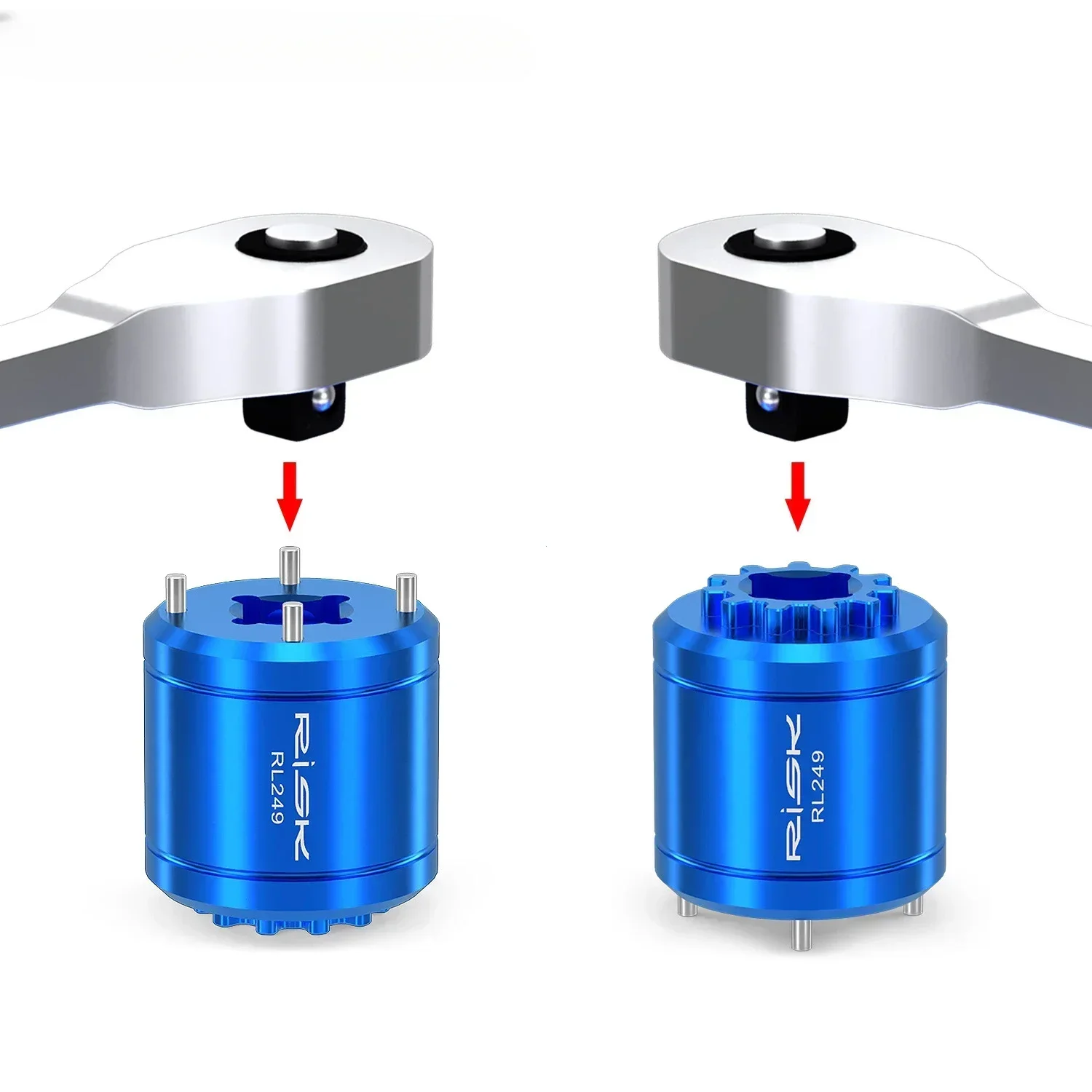 RISK
RL249

RISK
RL249