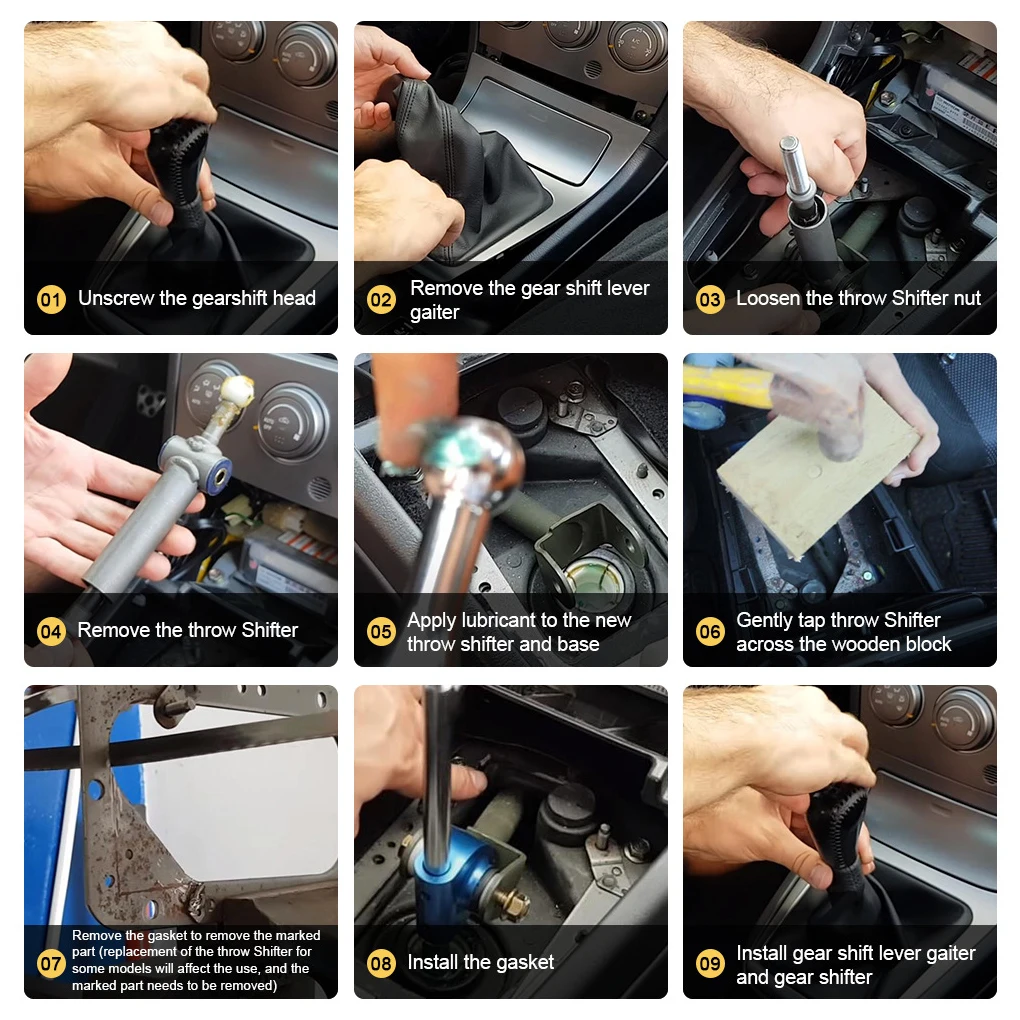 01 Unscrew the gearshift head

02 Remove the gear shift lever gaiter

03 Loosen the throw Shifter nut

04 Remove the throw Shifter

05 Apply lubricant to the new throw shifter and base

06 Gently tap throw Shifter across the wooden block

07 Remove the gasket to remove the marked part (replacement of the throw Shifter for some models will affect the use, and the marked part needs to be removed)

08 Install the gasket

09 Install gear shift lever gaiter and gear shifter