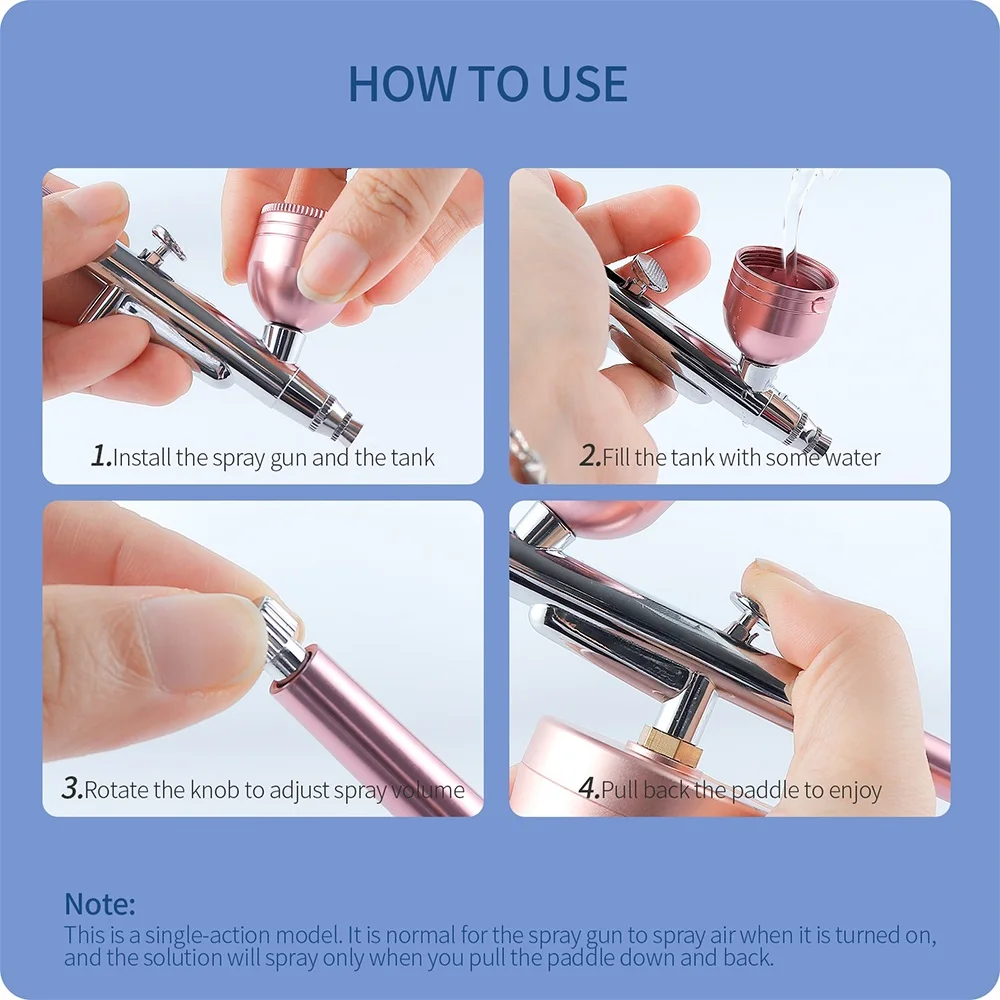 HOW TO USE

1.Install the spray gun and the tank

2.Fill the tank with some water

3.Rotate the knob to adjust spray volume

4.Pull back the paddle to enjoy

Note:
This is a single-action model. It is normal for the spray gun to spray air when it is turned on, and the solution will spray only when you pull the paddle down and back.