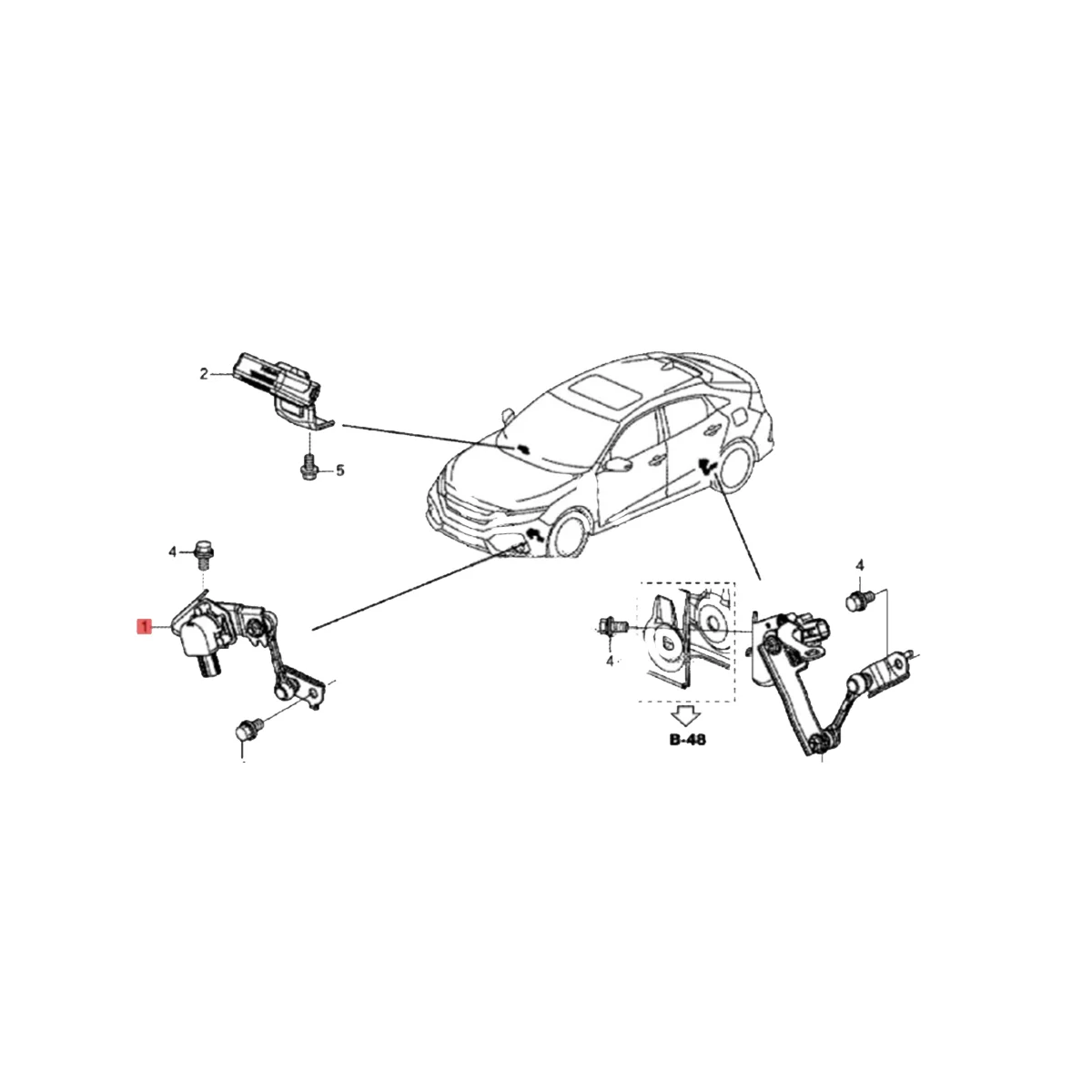 2
5
4
1
4
4
B-48