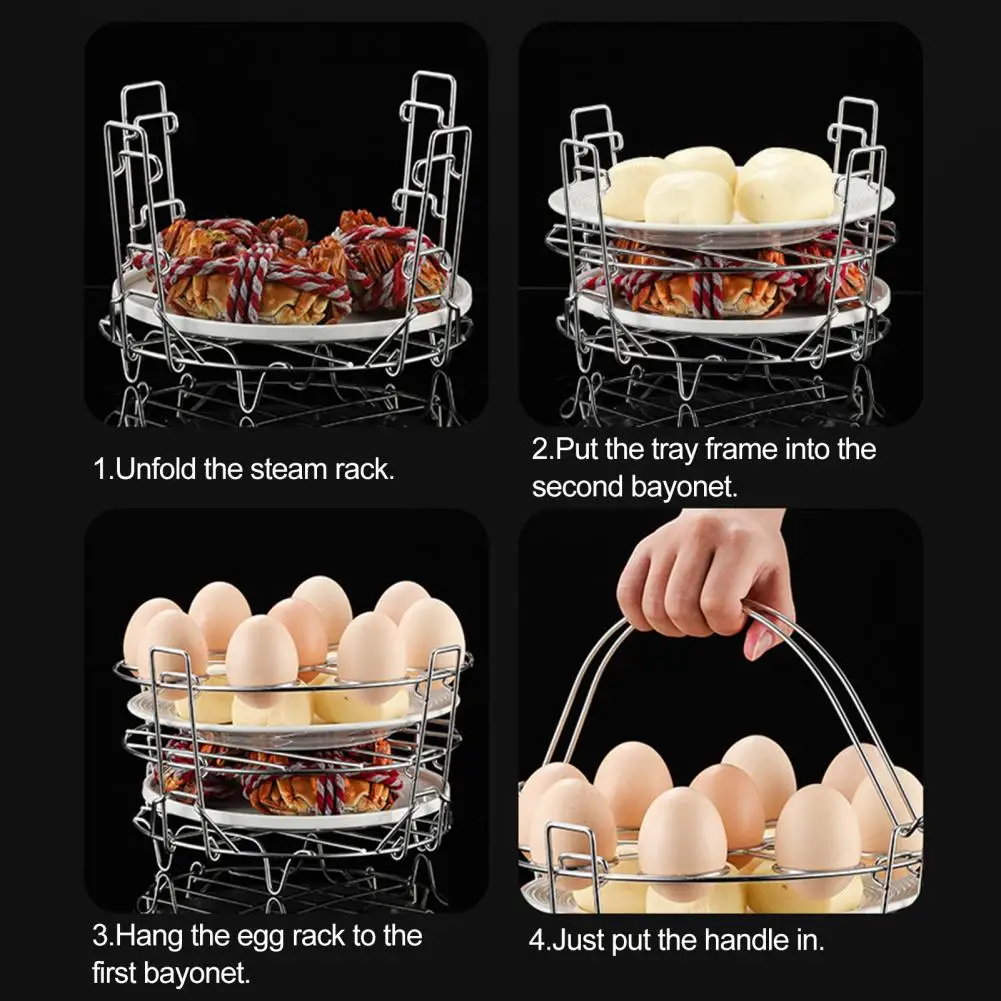 1.Unfold the steam rack.

2.Put the tray frame into the second bayonet.

3.Hang the egg rack to the first bayonet.

4.Just put the handle in.