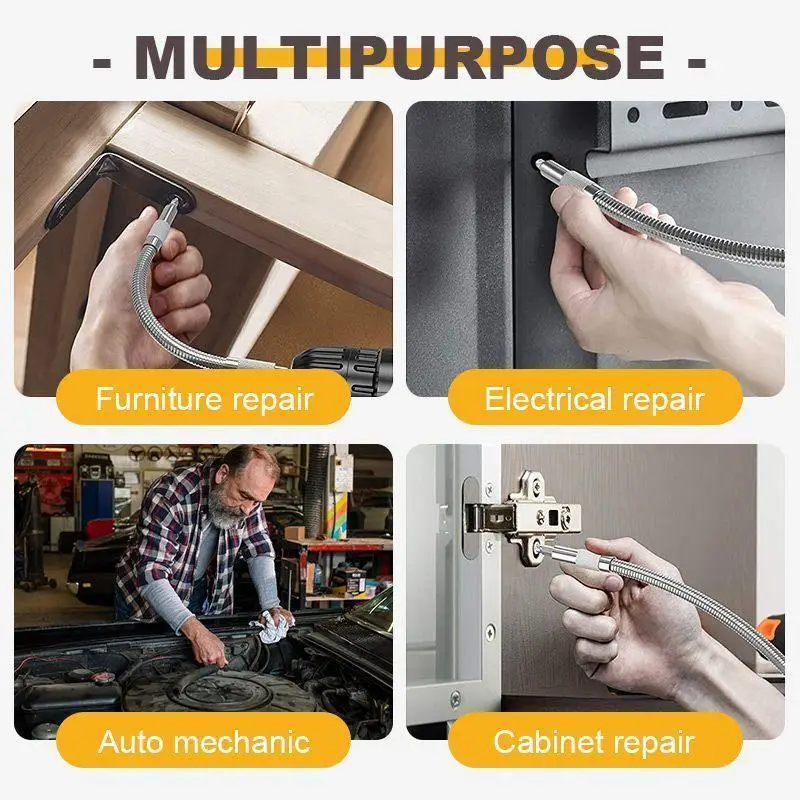 - MULTIPURPOSE -

Furniture repair

Electrical repair

Auto mechanic

Cabinet repair