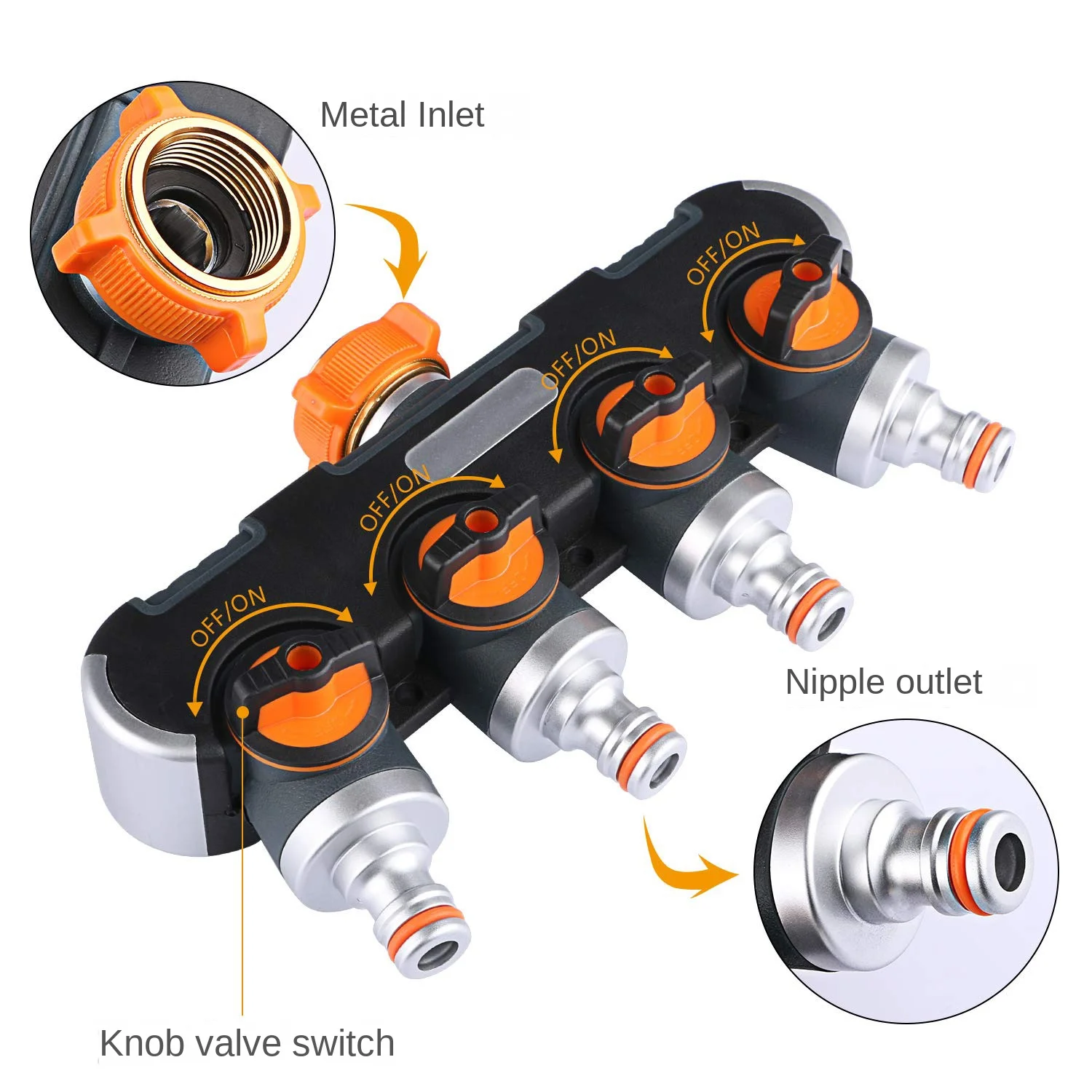 Metal Inlet

OFF/ON

OFF/ON

OFF/ON

OFF/ON

Nipple outlet

Knob valve switch