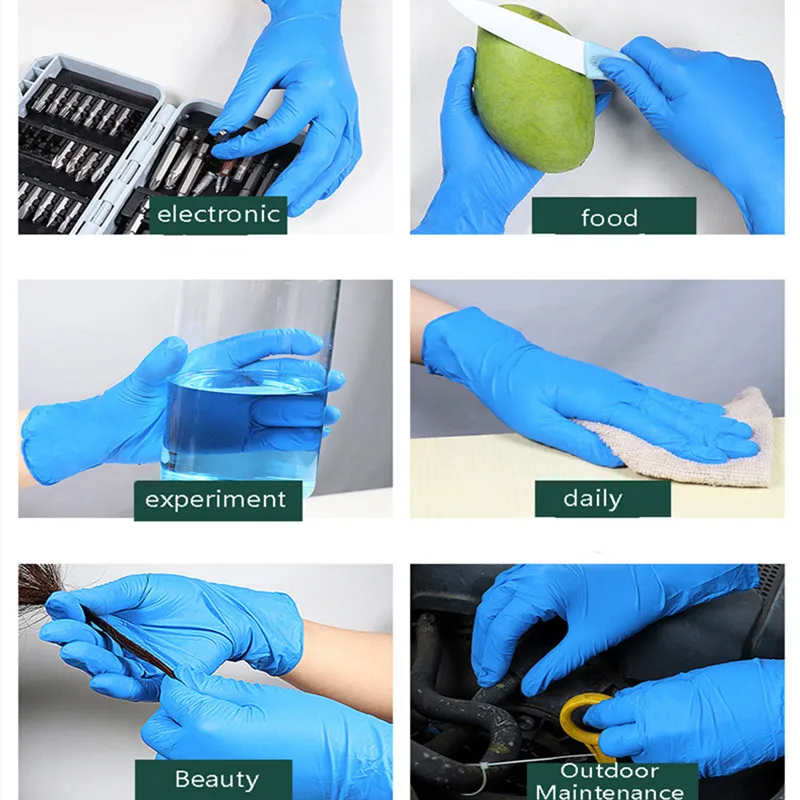 electronic

food

experiment

daily

Beauty

Outdoor Maintenance