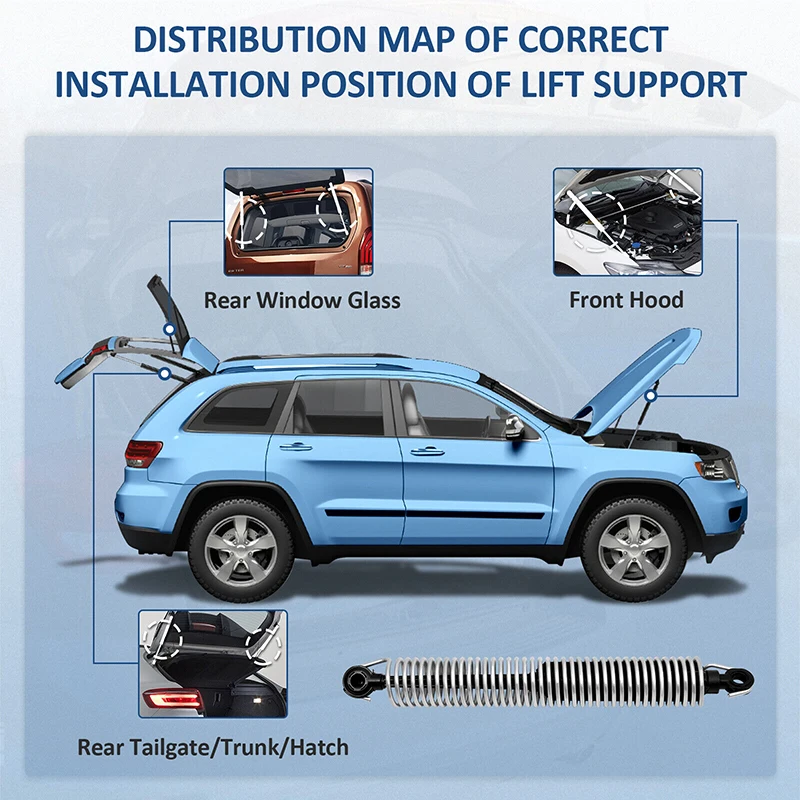 DISTRIBUTION MAP OF CORRECT INSTALLATION POSITION OF LIFT SUPPORT

Rear Window Glass

Front Hood

Rear Tailgate/Trunk/Hatch