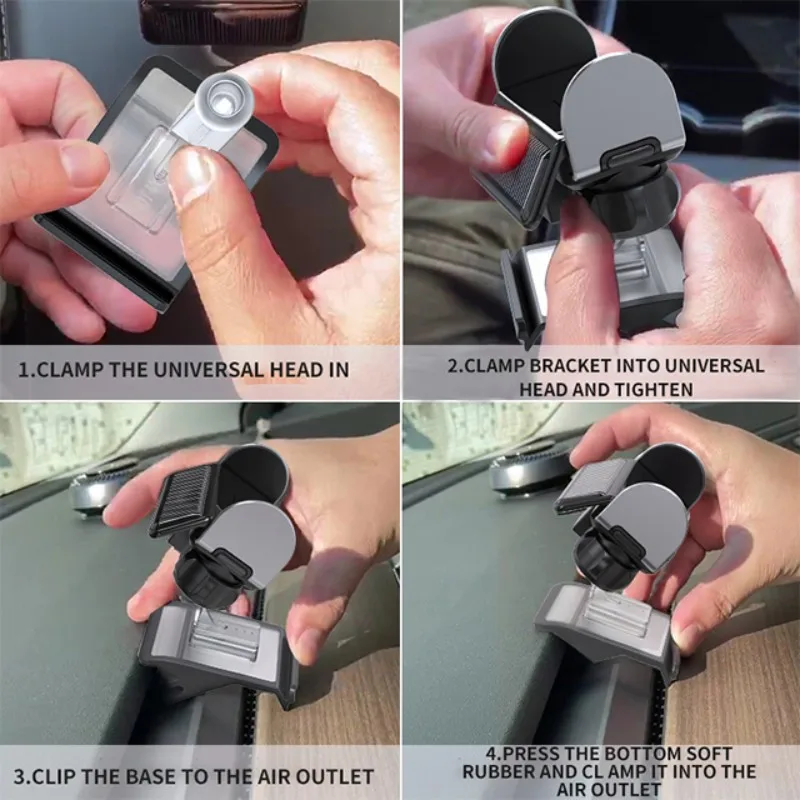 1.CLAMP THE UNIVERSAL HEAD IN

2.CLAMP BRACKET INTO UNIVERSAL HEAD AND TIGHTEN

3.CLIP THE BASE TO THE AIR OUTLET

4.PRESS THE BOTTOM SOFT RUBBER AND CL AMP IT INTO THE AIR OUTLET