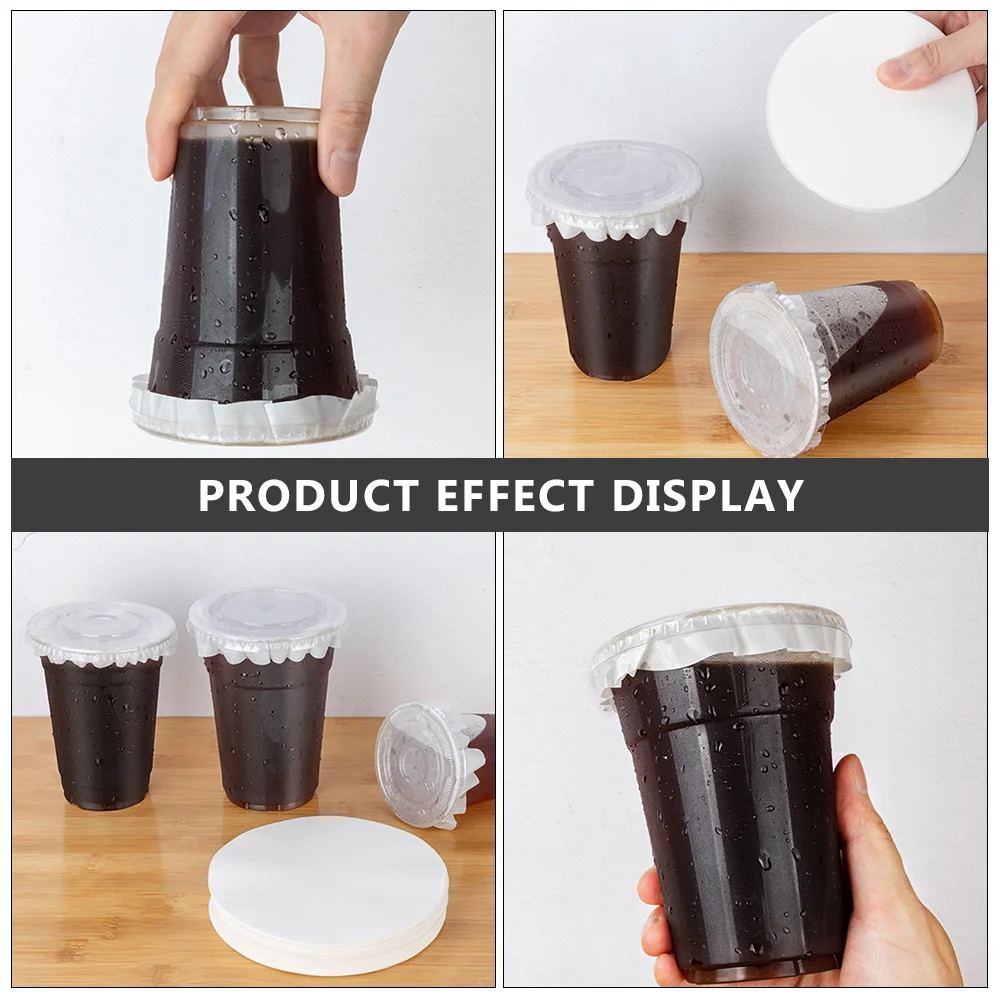 PRODUCT EFFECT DISPLAY