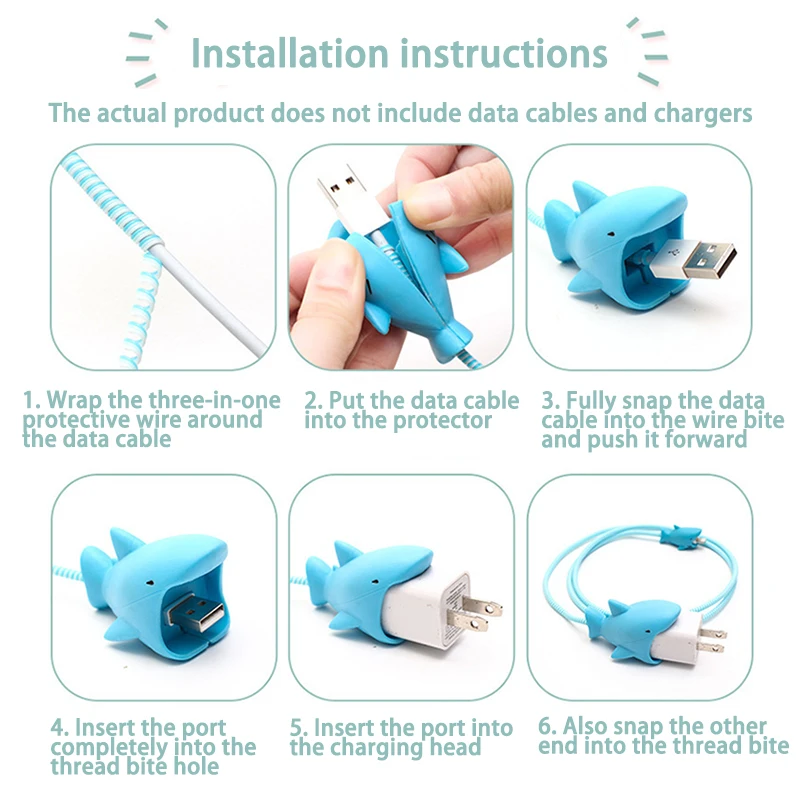 Installation instructions

The actual product does not include data cables and chargers

1. Wrap the three-in-one protective wire around the data cable

2. Put the data cable into the protector

3. Fully snap the data cable into the wire bite and push it forward

4. Insert the port completely into the thread bite hole

5. Insert the port into the charging head

6. Also snap the other end into the thread bite