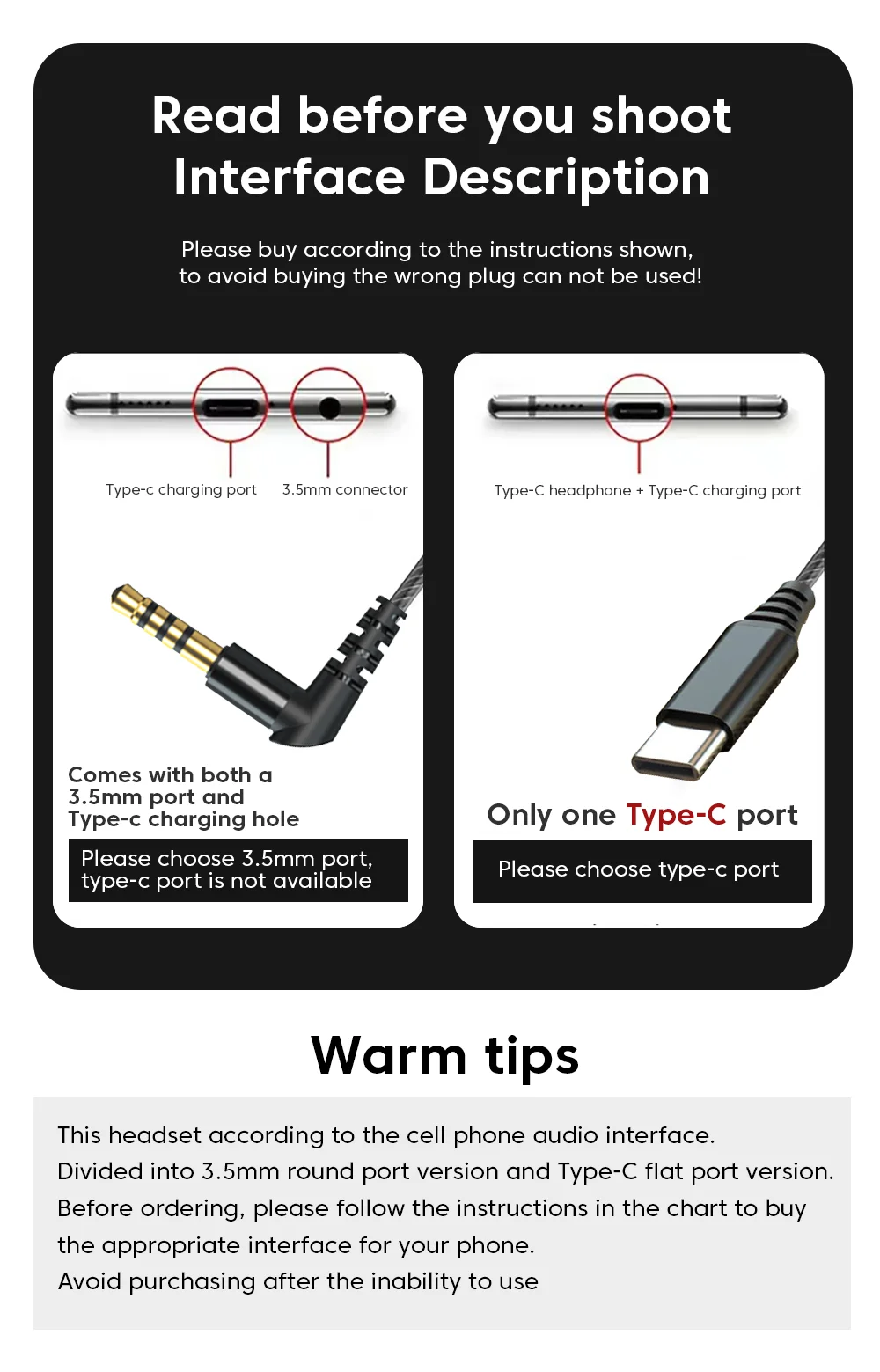 Read before you shoot
Interface Description

Please buy according to the instructions shown, to avoid buying the wrong plug can not be used!

Type-c charging port

3.5mm connector

Comes with both a 3.5mm port and Type-c charging hole

Please choose 3.5mm port, type-c port is not available

Type-C headphone + Type-C charging port

Only one Type-C port

Please choose type-c port

Warm tips

This headset according to the cell phone audio interface.
Divided into 3.5mm round port version and Type-C flat port version.
Before ordering, please follow the instructions in the chart to buy the appropriate interface for your phone.
Avoid purchasing after the inability to use