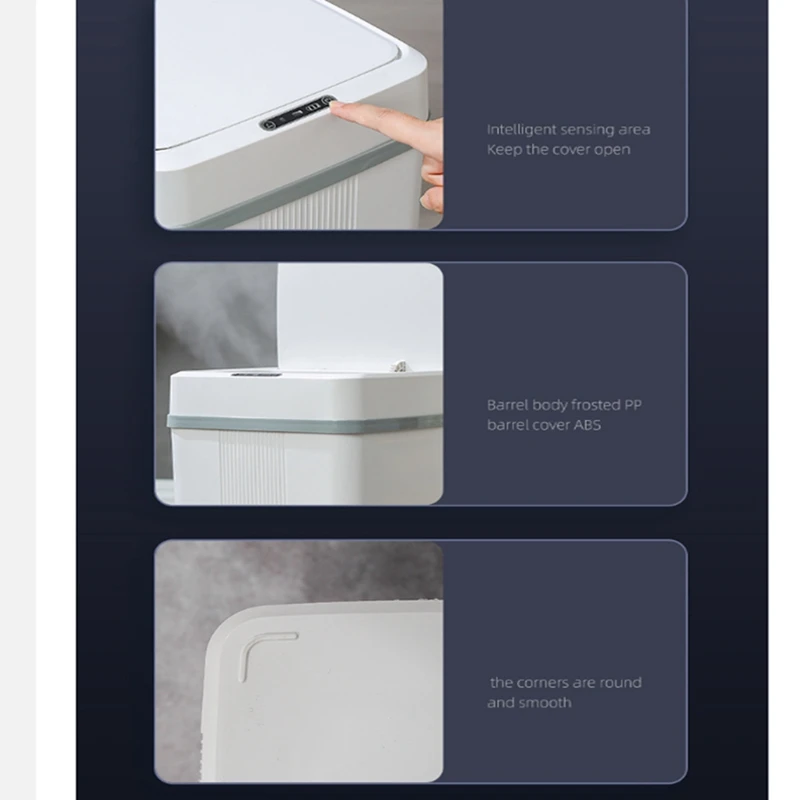 Intelligent sensing area
Keep the cover open

Barrel body frosted PP
barrel cover ABS

the corners are round
and smooth