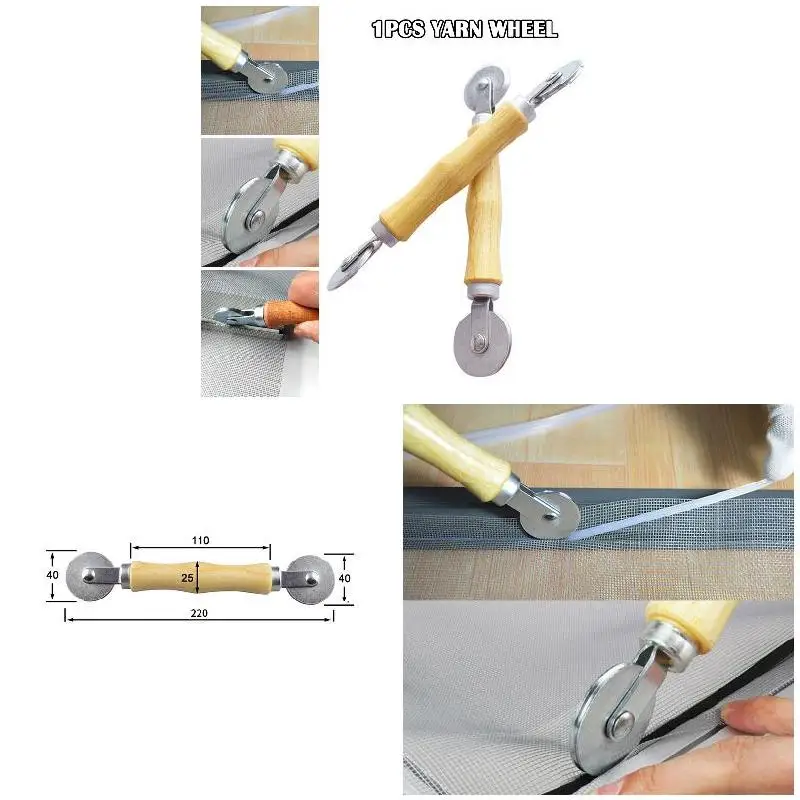 1PCS YARN WHEEL

110
40
25
40
220