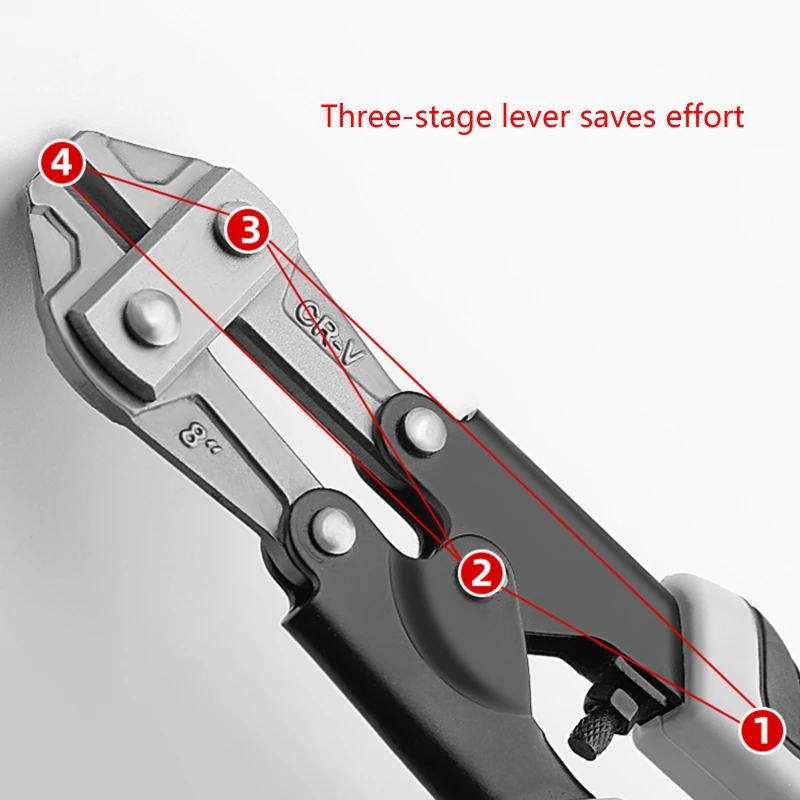 Three-stage lever saves effort

4

3

CR-V

8"

2

1