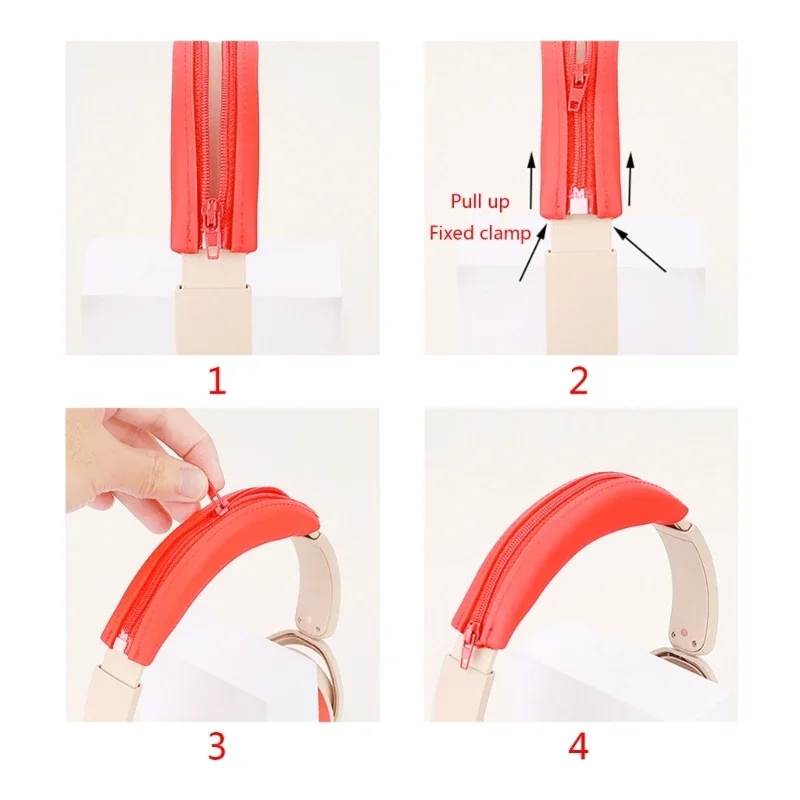 1

Pull up

Fixed clamp

2

3

4