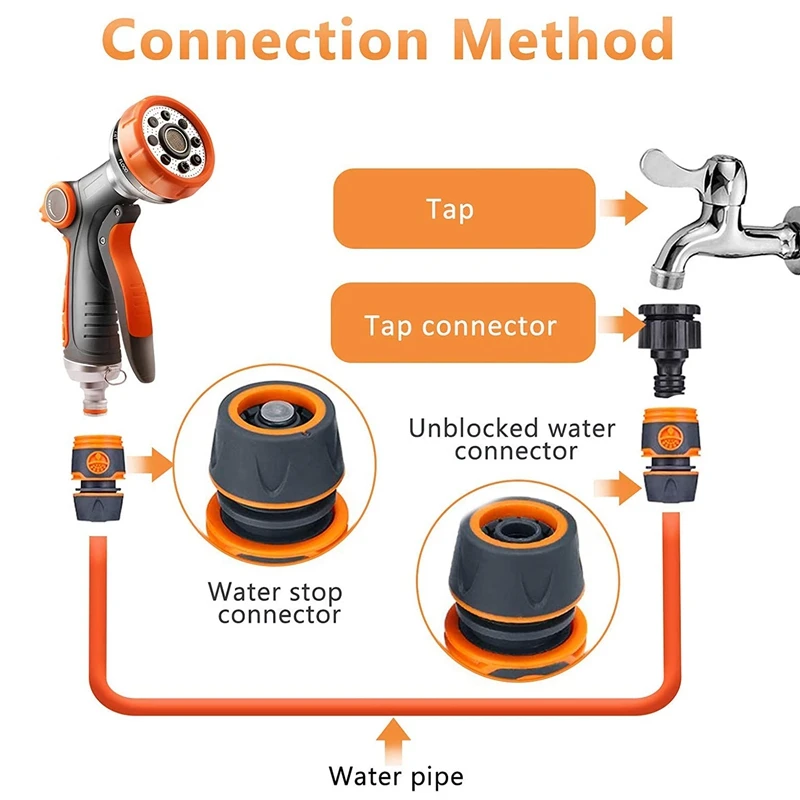 Connection Method

Tap

Tap connector

Unblocked water connector

Water stop connector

Water pipe