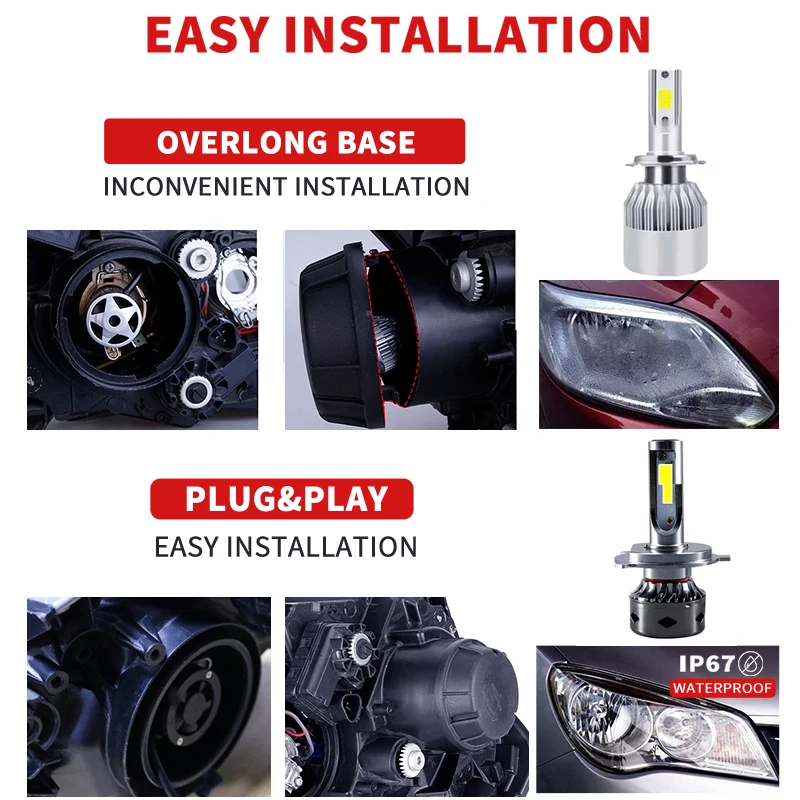 EASY INSTALLATION

OVERLONG BASE
INCONVENIENT INSTALLATION

PLUG&PLAY
EASY INSTALLATION

IP67
WATERPROOF