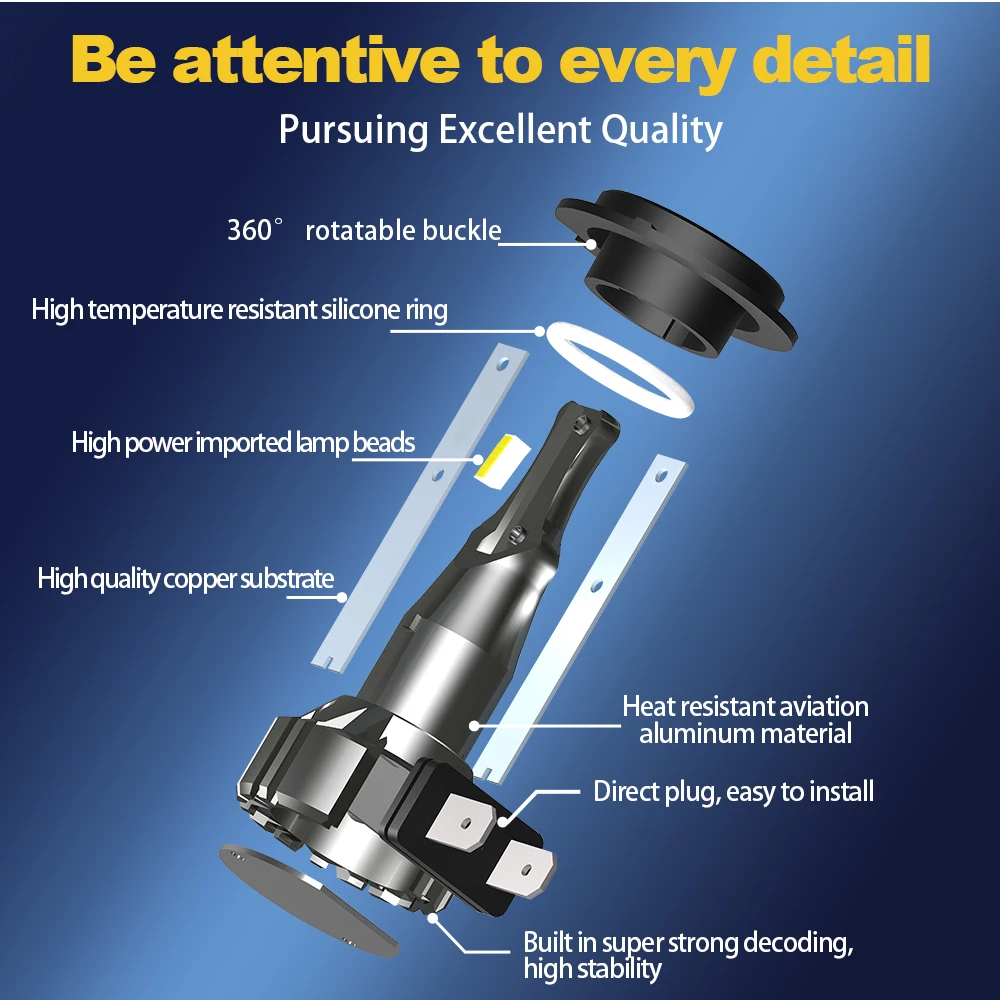 Be attentive to every detail

Pursuing Excellent Quality

360° rotatable buckle

High temperature resistant silicone ring

High power imported lamp beads

High quality copper substrate

Heat resistant aviation aluminum material

Direct plug, easy to install

Built in super strong decoding, high stability