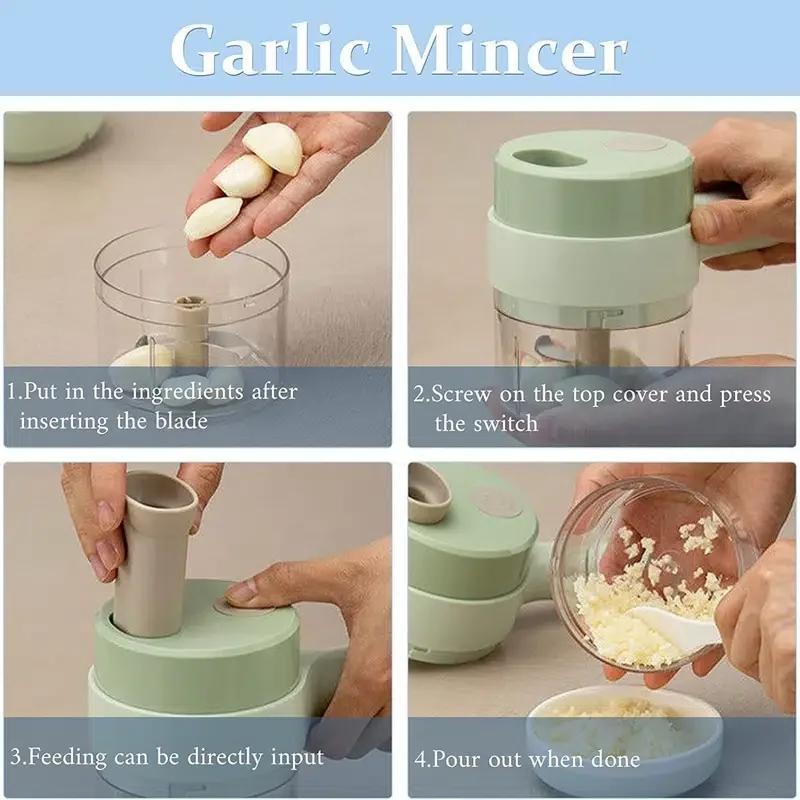 Garlic Mincer

1.Put in the ingredients after inserting the blade

2.Screw on the top cover and press the switch

3.Feeding can be directly input

4.Pour out when done