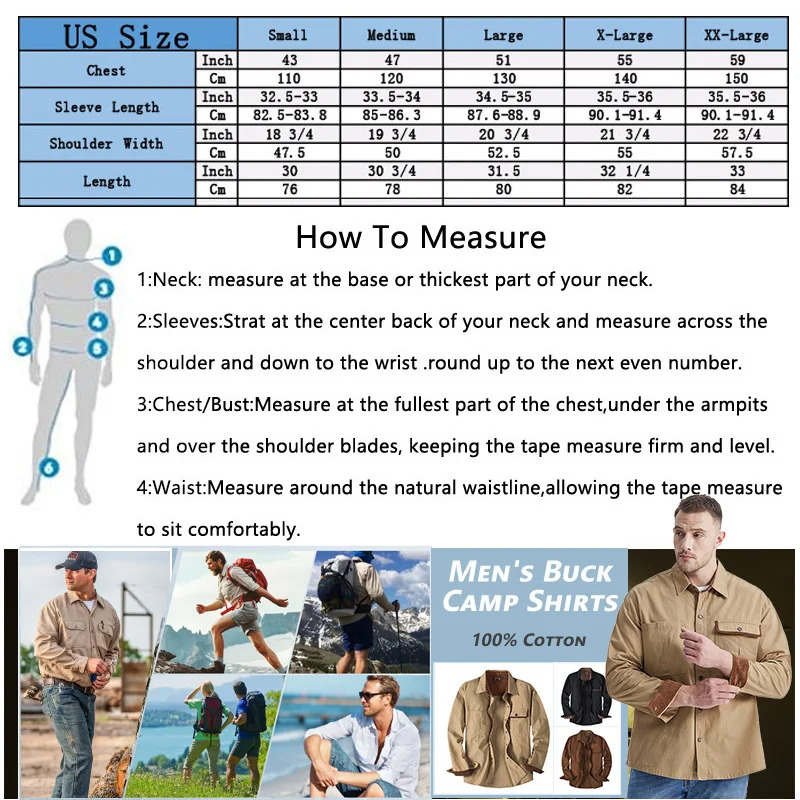 | US Size | | Small | Medium | Large | X-Large | XX-Large |
|---|---|---|---|---|---|---|
| Chest | Inch | 43 | 47 | 51 | 55 | 59 |
| | Cm | 110 | 120 | 130 | 140 | 150 |
| Sleeve Length | Inch | 32.5-33 | 33.5-34 | 34.5-35 | 35.5-36 | 35.5-36 |
| | Cm | 82.5-83.8 | 85-86.3 | 87.6-88.9 | 90.1-91.4 | 90.1-91.4 |
| Shoulder Width | Inch | 18 3/4 | 19 3/4 | 20 3/4 | 21 3/4 | 22 3/4 |
| | Cm | 47.5 | 50 | 52.5 | 55 | 57.5 |
| Length | Inch | 30 | 30 3/4 | 31.5 | 32 1/4 | 33 |
| | Cm | 76 | 78 | 80 | 82 | 84 |

1
3
4
2
5
6

How To Measure

1:Neck: measure at the base or thickest part of your neck.

2:Sleeves:Strat at the center back of your neck and measure across the shoulder and down to the wrist .round up to the next even number.

3:Chest/Bust:Measure at the fullest part of the chest,under the armpits and over the shoulder blades, keeping the tape measure firm and level.

4:Waist:Measure around the natural waistline,allowing the tape measure to sit comfortably.

MEN'S BUCK CAMP SHIRTS

100% COTTON