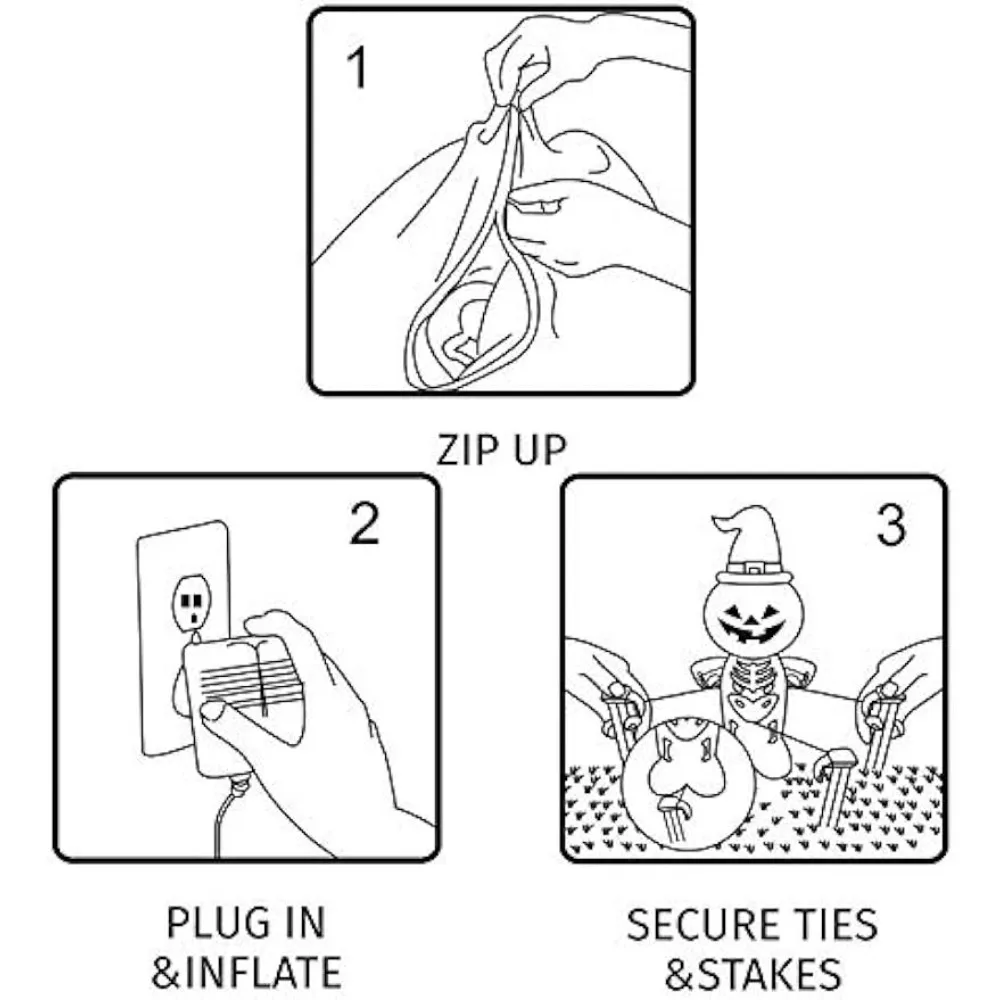 1

ZIP UP

2

PLUG IN
&INFLATE

3

SECURE TIES
&STAKES