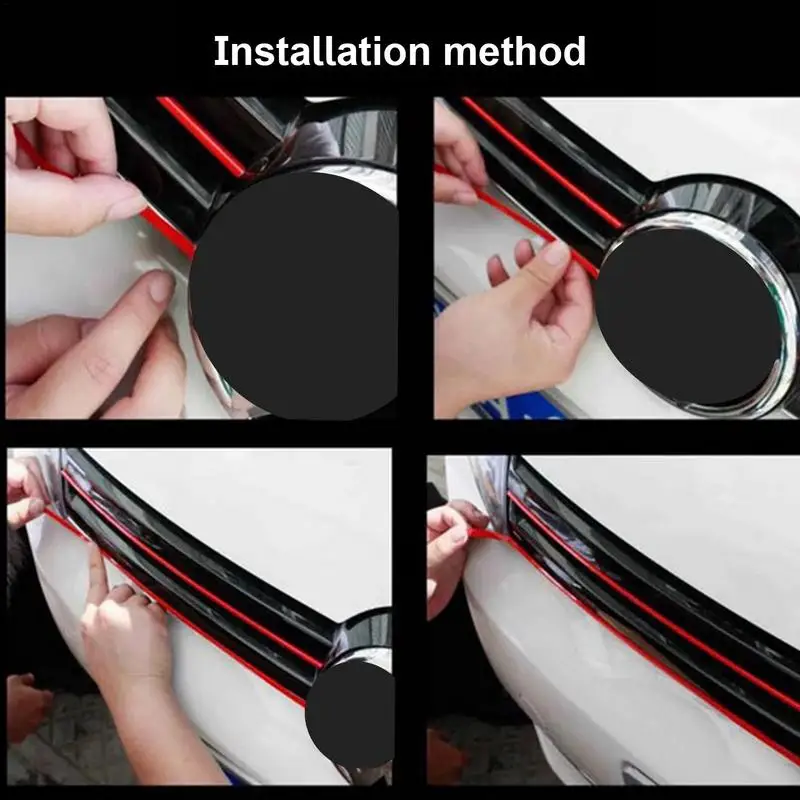 Installation method