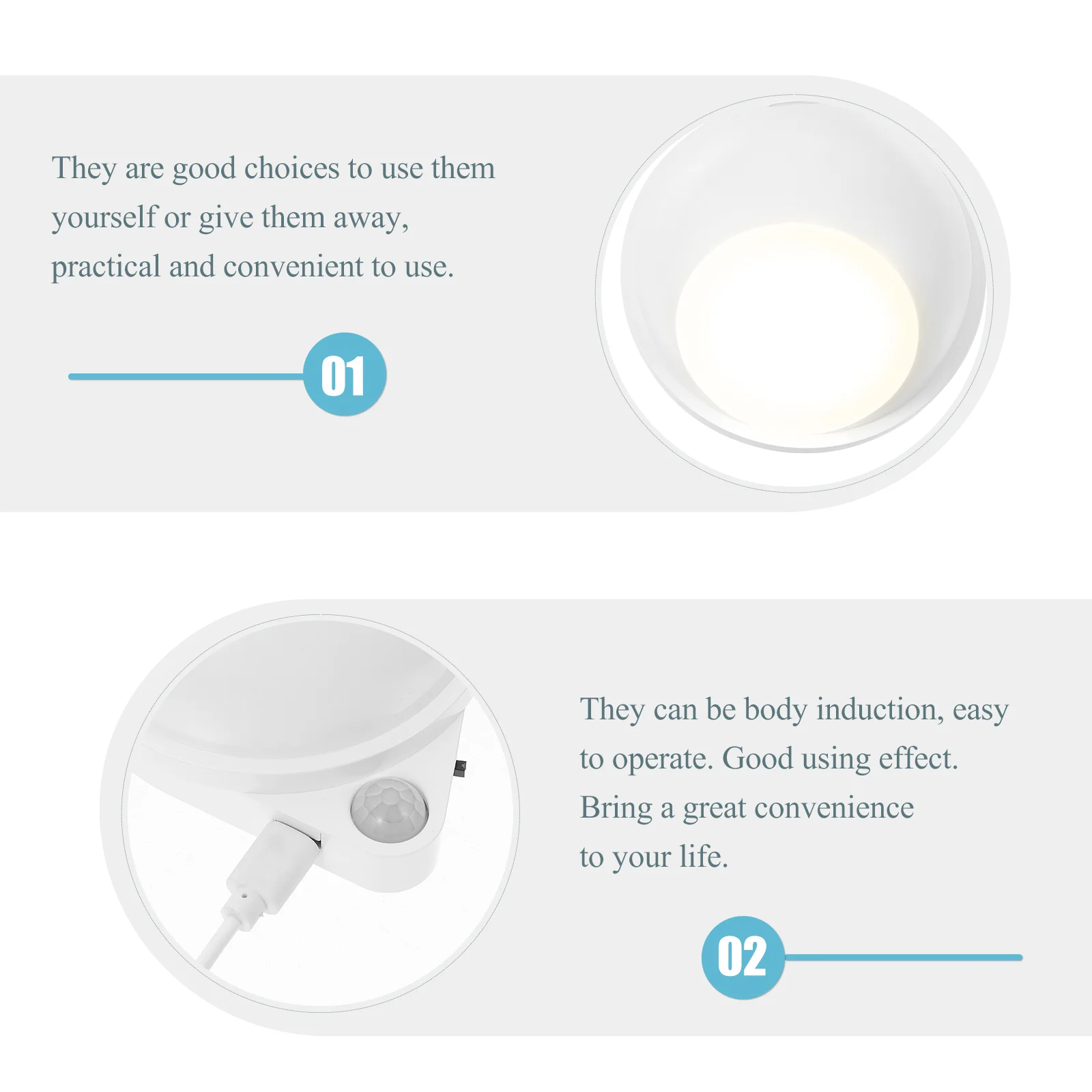 They are good choices to use them yourself or give them away, practical and convenient to use.

01

They can be body induction, easy to operate. Good using effect. Bring a great convenience to your life.

02