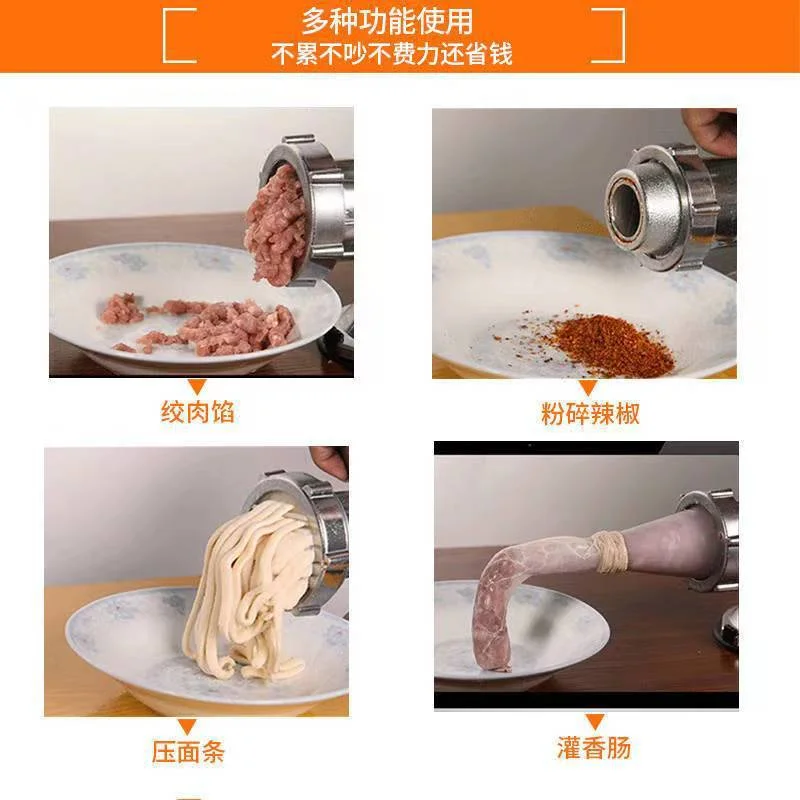 多种功能使用
不累不吵不费力还省钱

绞肉馅

粉碎辣椒

压面条

灌香肠