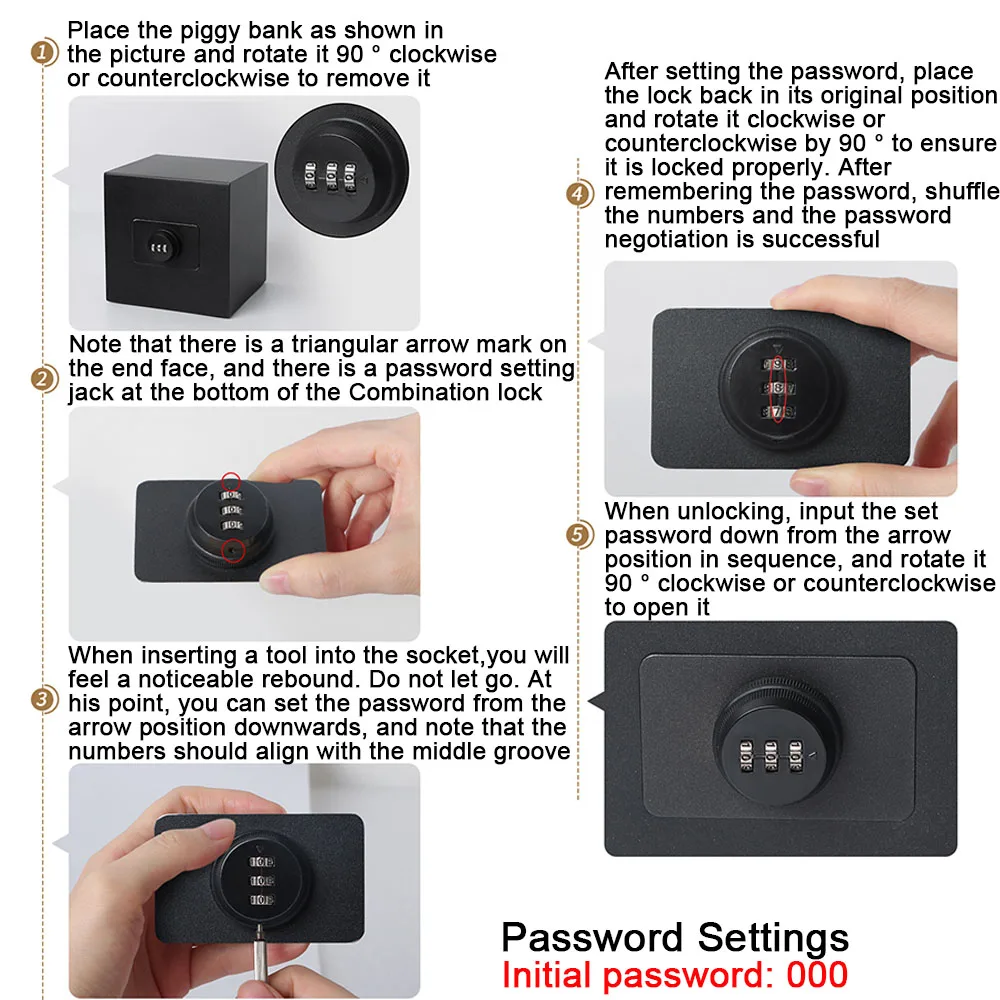 1 Place the piggy bank as shown in the picture and rotate it 90 ° clockwise or counterclockwise to remove it

2 Note that there is a triangular arrow mark on the end face, and there is a password setting jack at the bottom of the Combination lock

3 When inserting a tool into the socket,you will feel a noticeable rebound. Do not let go. At his point, you can set the password from the arrow position downwards, and note that the numbers should align with the middle groove

4 After setting the password, place the lock back in its original position and rotate it clockwise or counterclockwise by 90 ° to ensure it is locked properly. After remembering the password, shuffle the numbers and the password negotiation is successful

5 When unlocking, input the set password down from the arrow position in sequence, and rotate it 90 ° clockwise or counterclockwise to open it

Password Settings
Initial password: 000