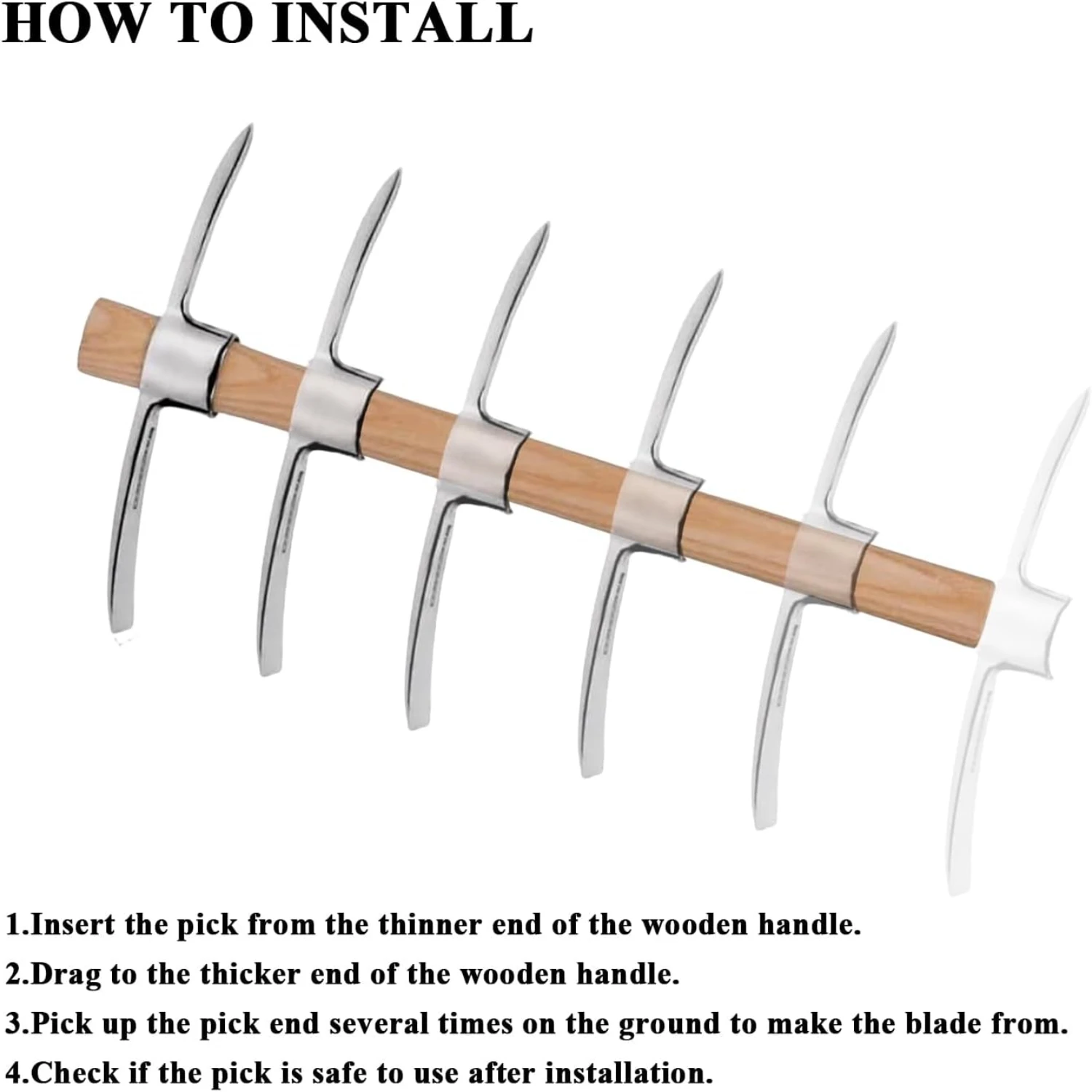 HOW TO INSTALL

1.Insert the pick from the thinner end of the wooden handle.

2.Drag to the thicker end of the wooden handle.

3.Pick up the pick end several times on the ground to make the blade from.

4.Check if the pick is safe to use after installation.