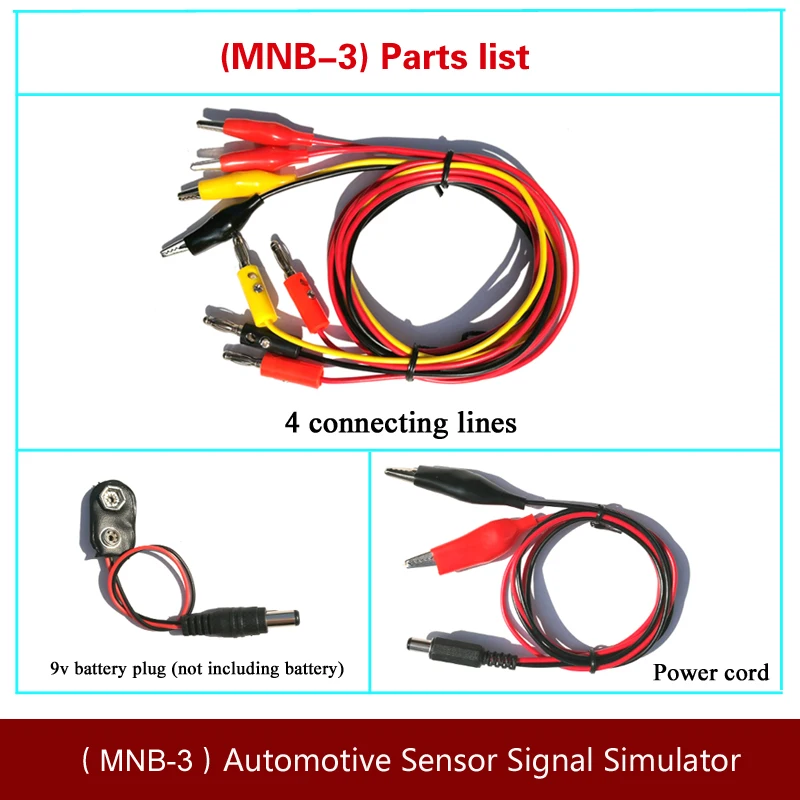 (MNB–3) Parts list

4 connecting lines

9v battery plug (not including battery)

Power cord

( MNB-3 ) Automotive Sensor Signal Simulator