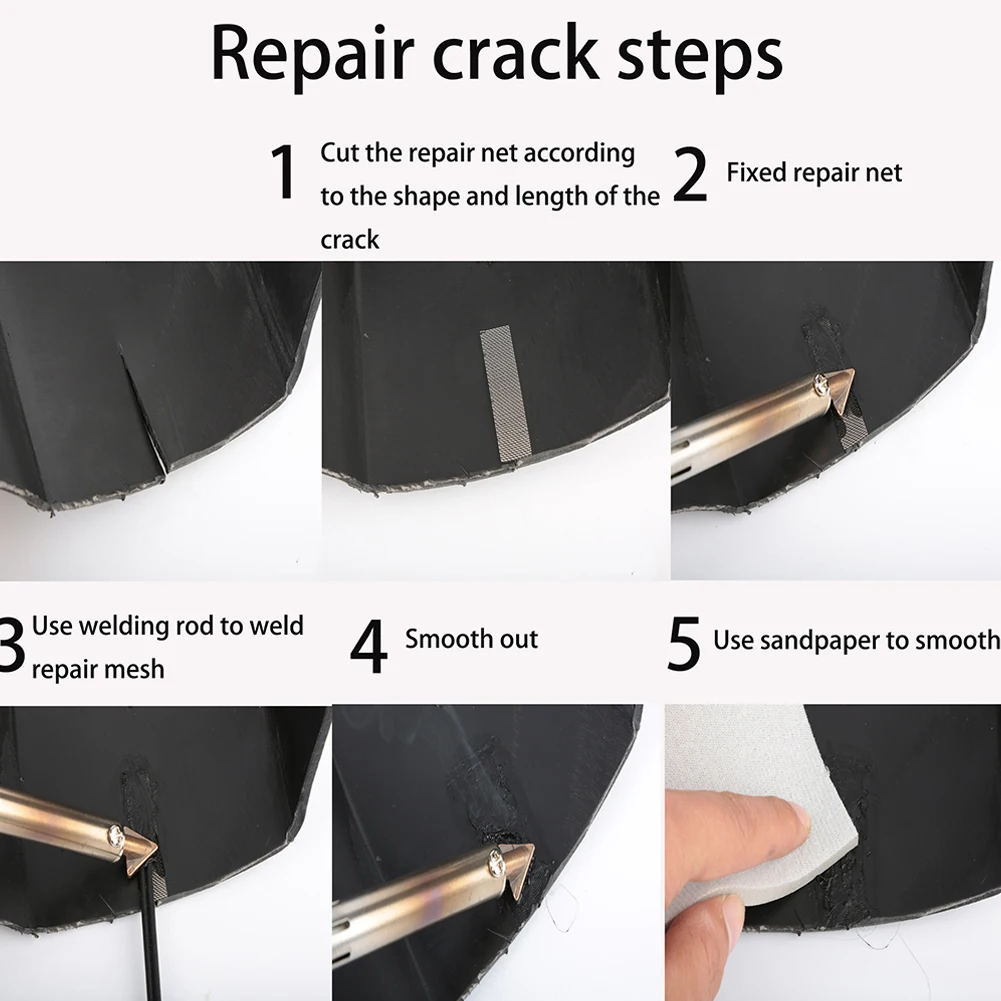 Repair crack steps

1 Cut the repair net according to the shape and length of the crack

2 Fixed repair net

3 Use welding rod to weld repair mesh

4 Smooth out

5 Use sandpaper to smooth