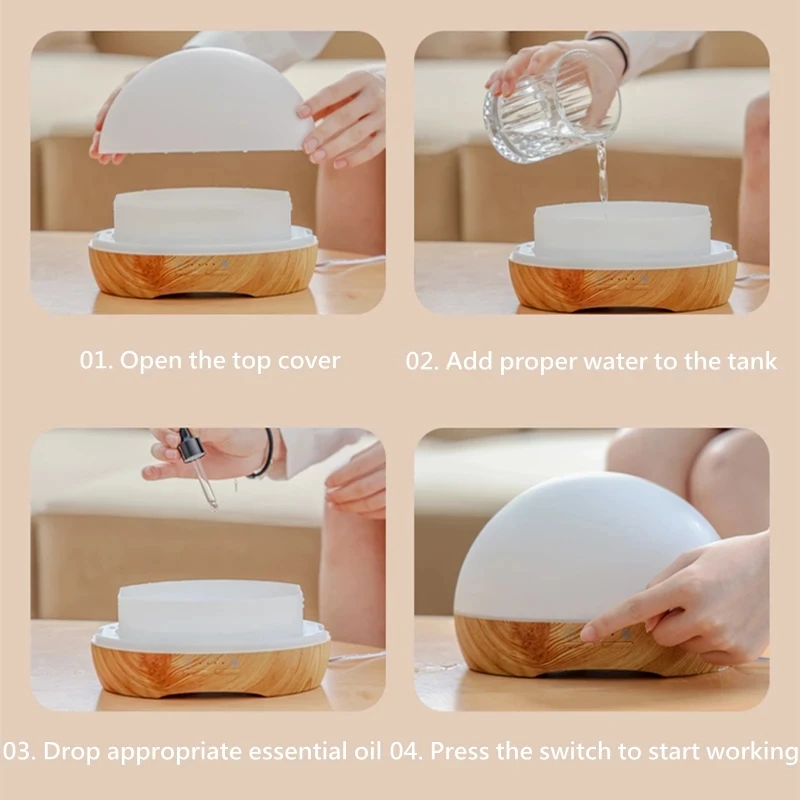 01. Open the top cover

02. Add proper water to the tank

03. Drop appropriate essential oil

04. Press the switch to start working