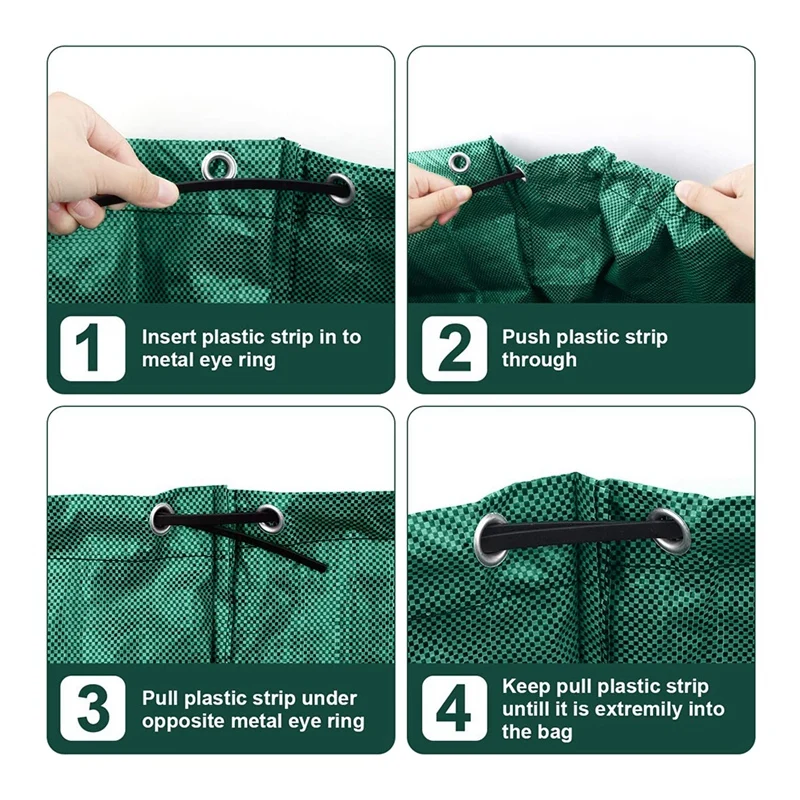 1 Insert plastic strip in to metal eye ring

2 Push plastic strip through

3 Pull plastic strip under opposite metal eye ring

4 Keep pull plastic strip untill it is extremily into the bag