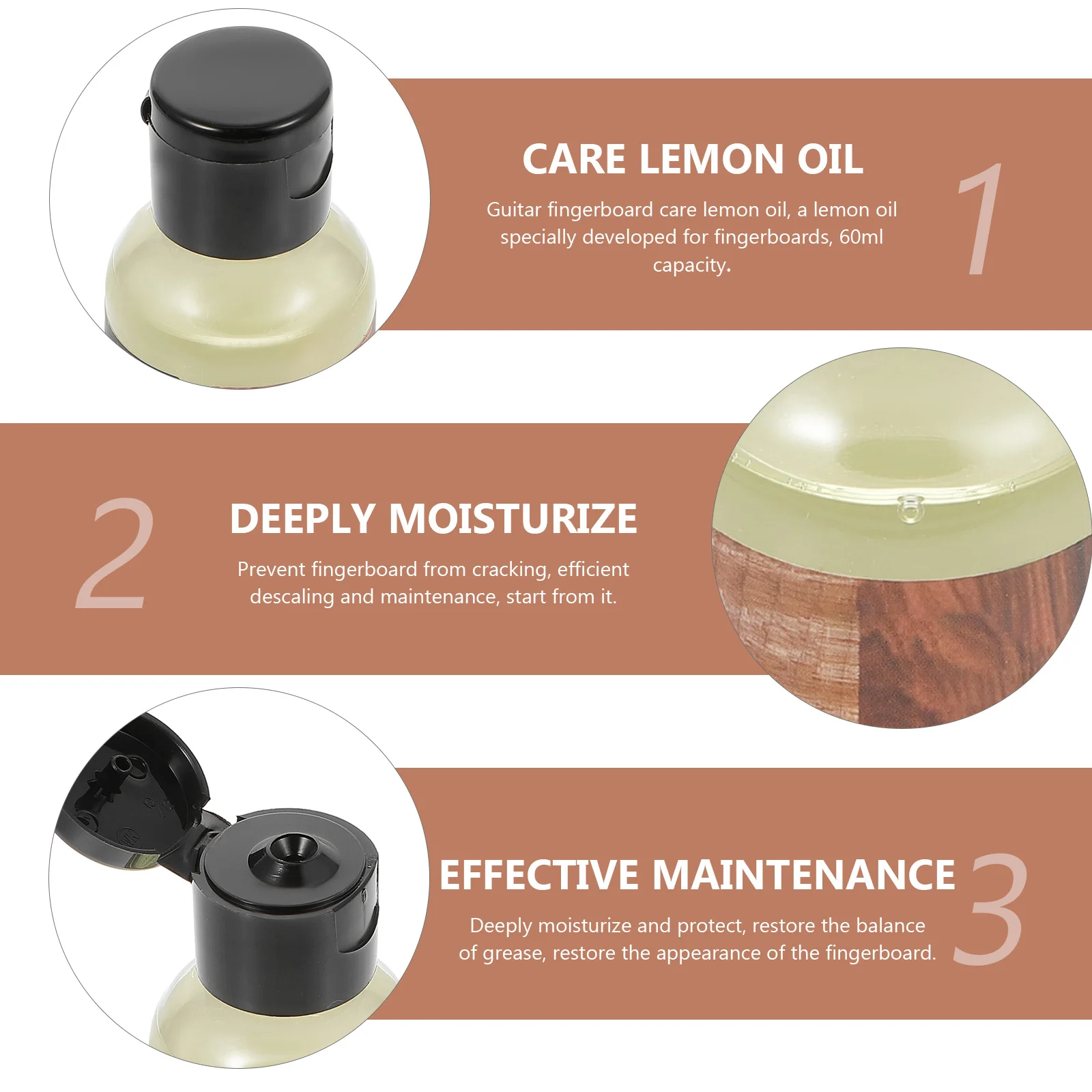 CARE LEMON OIL

Guitar fingerboard care lemon oil, a lemon oil specially developed for fingerboards, 60ml capacity.

1

2

DEEPLY MOISTURIZE

Prevent fingerboard from cracking, efficient descaling and maintenance, start from it.

EFFECTIVE MAINTENANCE

Deeply moisturize and protect, restore the balance of grease, restore the appearance of the fingerboard.

3