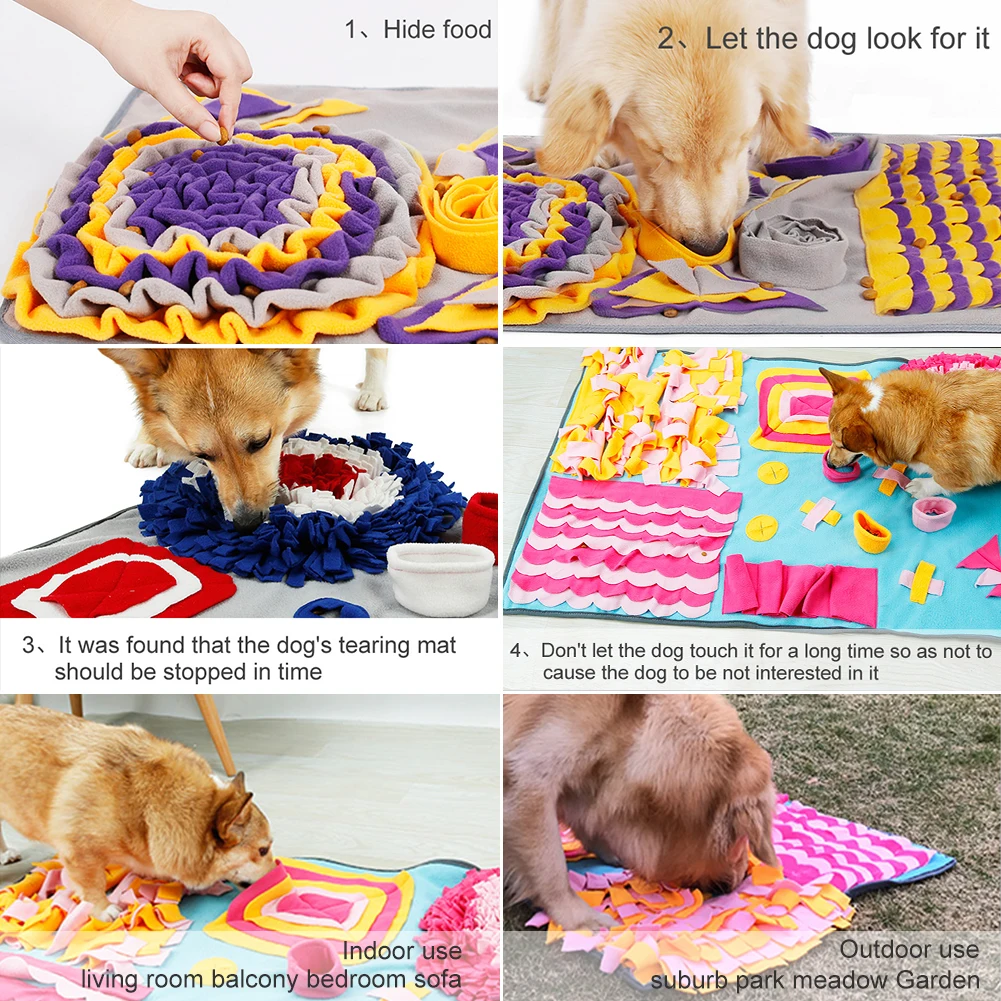 1、Hide food

2、Let the dog look for it

3、It was found that the dog's tearing mat should be stopped in time

4、Don't let the dog touch it for a long time so as not to cause the dog to be not interested in it

Indoor use
living room balcony bedroom sofa

Outdoor use
suburb park meadow Garden