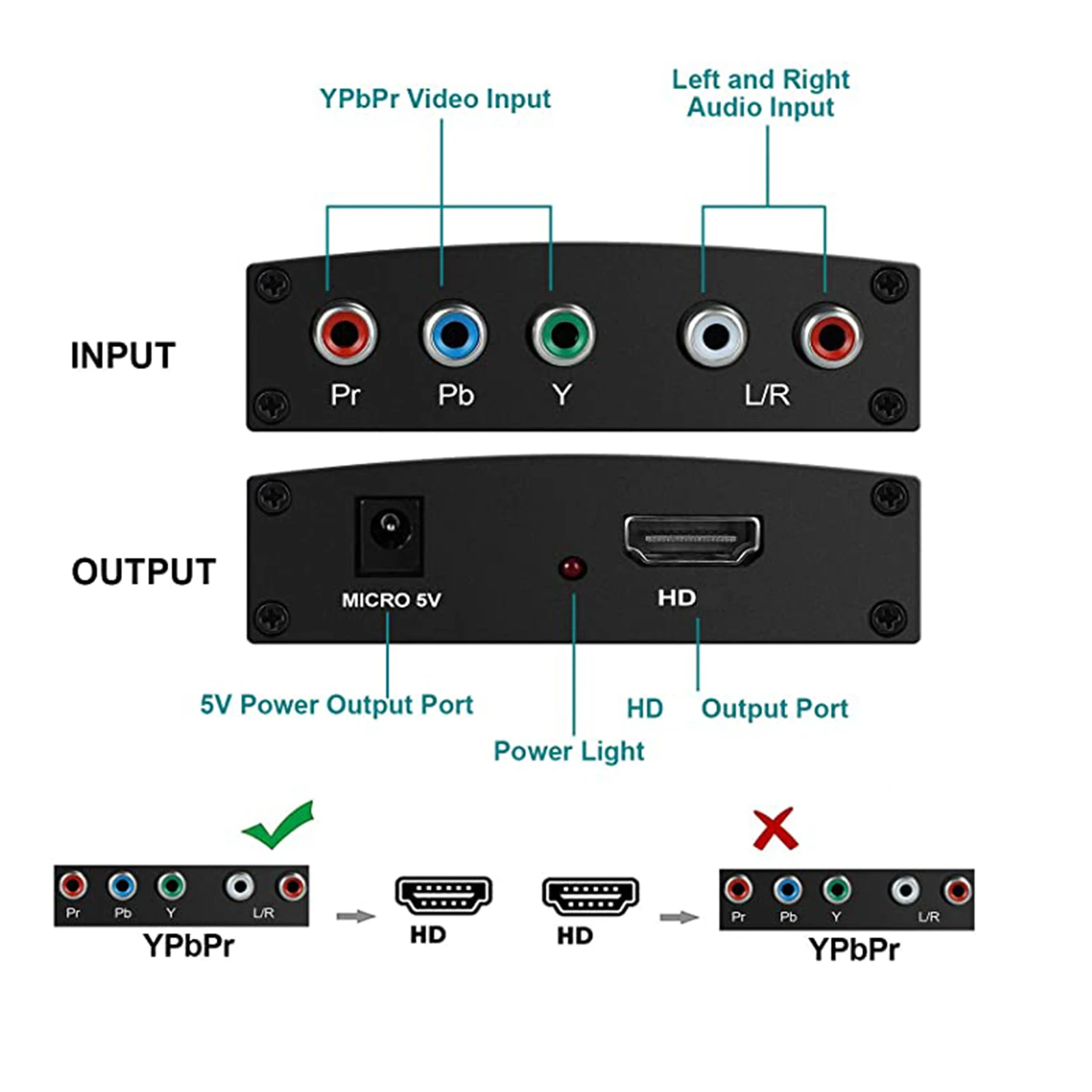 YPbPr Video Input

Left and Right Audio Input

INPUT

Pr Pb Y L/R

OUTPUT

MICRO 5V

HD

5V Power Output Port

HD Output Port

Power Light

Pr Pb Y L/R

YPbPr

HD

HD

Pr Pb Y L/R

YPbPr