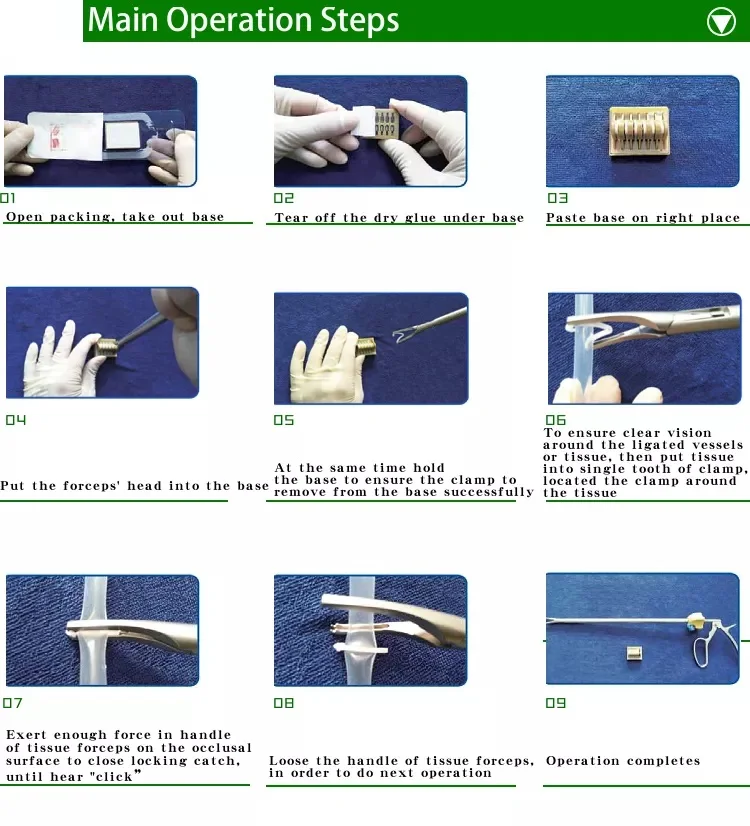 Main Operation Steps

01
Open packing, take out base

02
Tear off the dry glue under base

03
Paste base on right place

04
Put the forceps' head into the base

05
At the same time hold the base to ensure the clamp to remove from the base successfully

06
To ensure clear vision around the ligated vessels or tissue, then put tissue into single tooth of clamp, located the clamp around the tissue

07
Exert enough force in handle of tissue forceps on the occlusal surface to close locking catch, until hear "click"

08
Loose the handle of tissue forceps, in order to do next operation

09
Operation completes