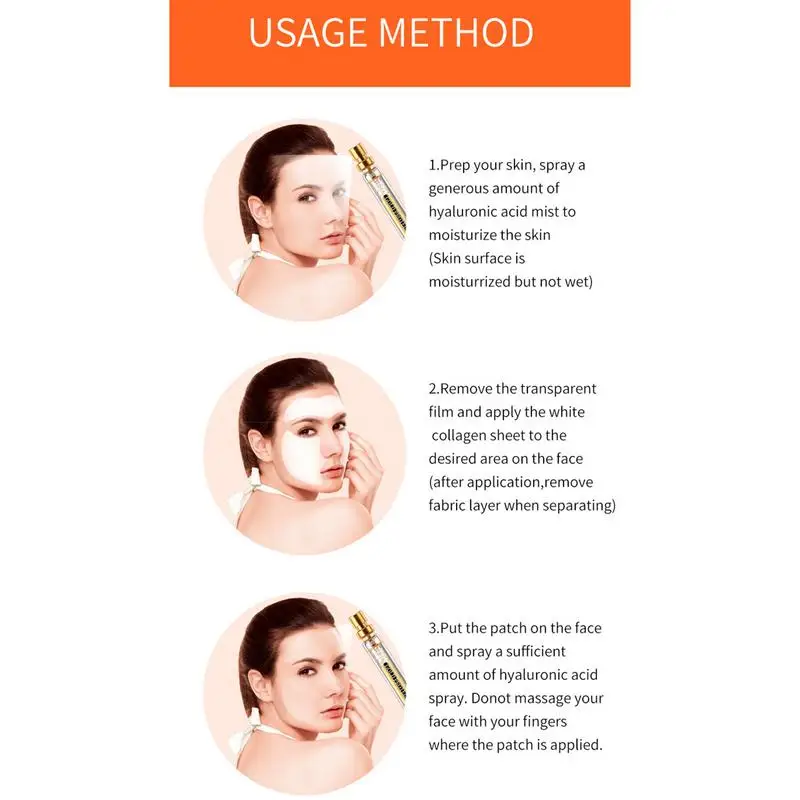 USAGE METHOD

1.Prep your skin, spray a generous amount of hyaluronic acid mist to moisturize the skin (Skin surface is moisturrized but not wet)

2.Remove the transparent film and apply the white collagen sheet to the desired area on the face (after application,remove fabric layer when separating)

3.Put the patch on the face and spray a sufficient amount of hyaluronic acid spray. Donot massage your face with your fingers where the patch is applied.