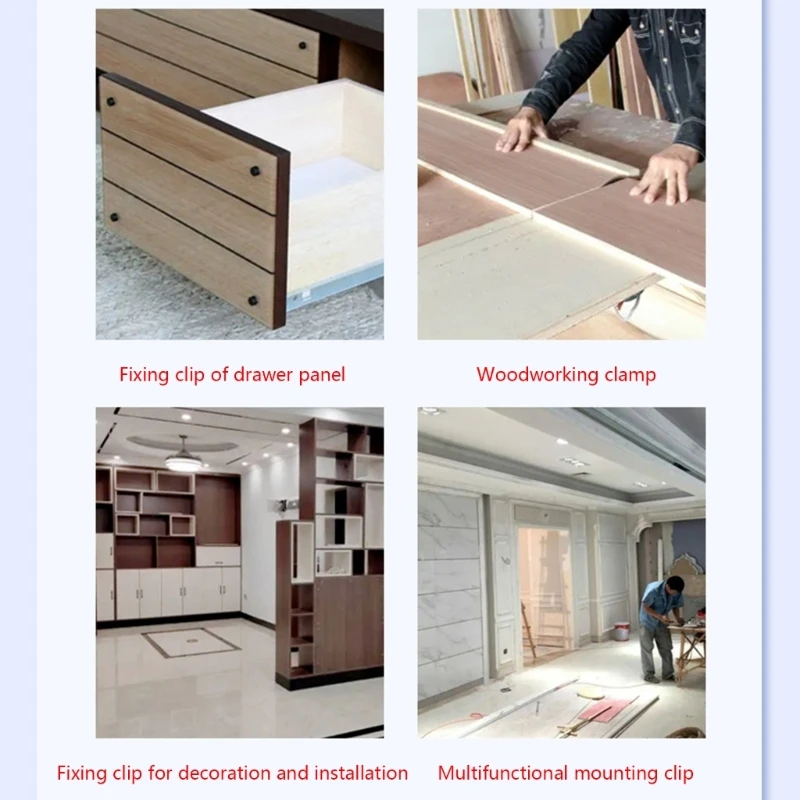 Fixing clip of drawer panel

Woodworking clamp

Fixing clip for decoration and installation

Multifunctional mounting clip