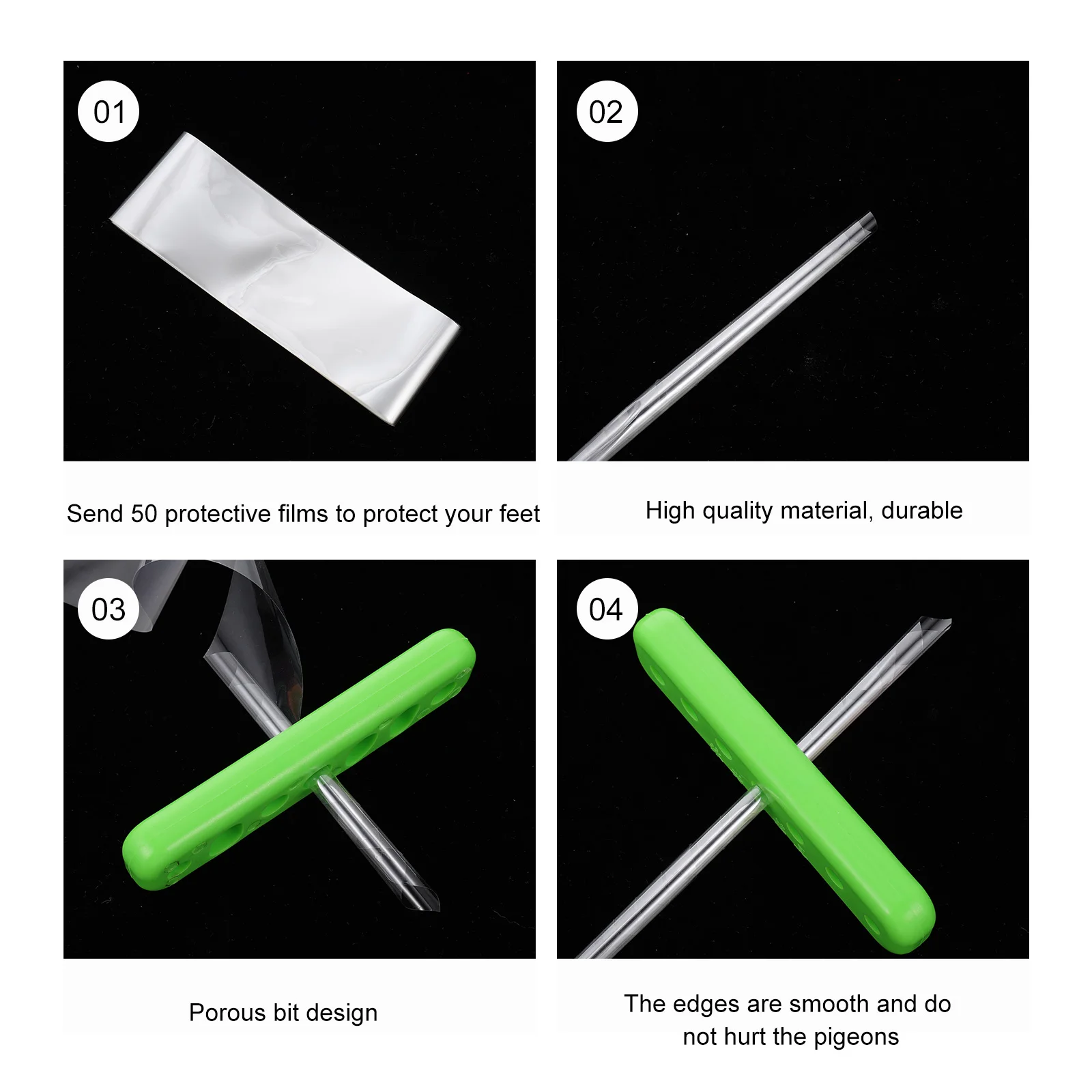 01

Send 50 protective films to protect your feet

02

High quality material, durable

03

Porous bit design

04

The edges are smooth and do not hurt the pigeons