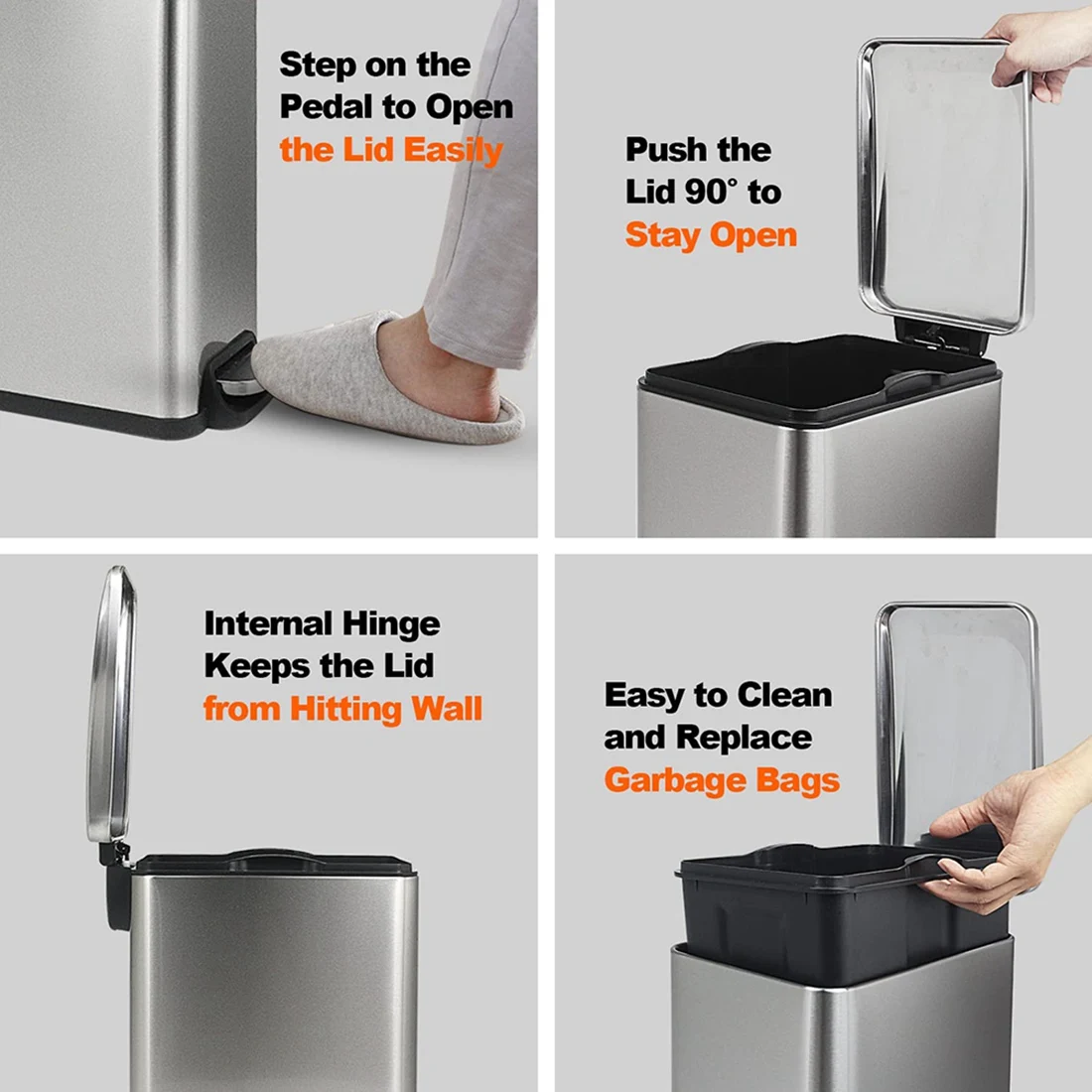 Step on the Pedal to Open the Lid Easily

Push the Lid 90° to Stay Open

Internal Hinge Keeps the Lid from Hitting Wall

Easy to Clean and Replace Garbage Bags