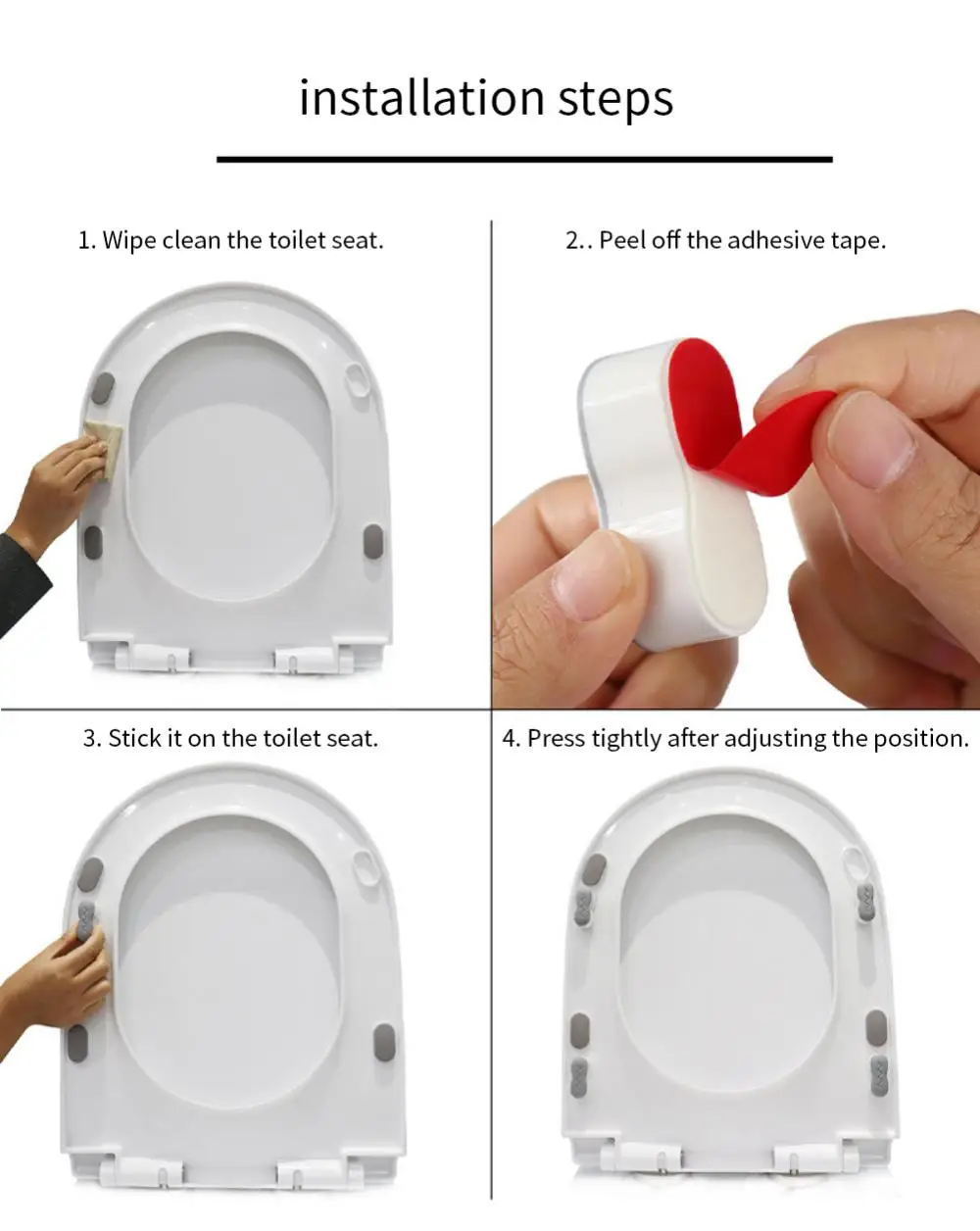 installation steps

1. Wipe clean the toilet seat.

2.. Peel off the adhesive tape.

3. Stick it on the toilet seat.

4. Press tightly after adjusting the position.