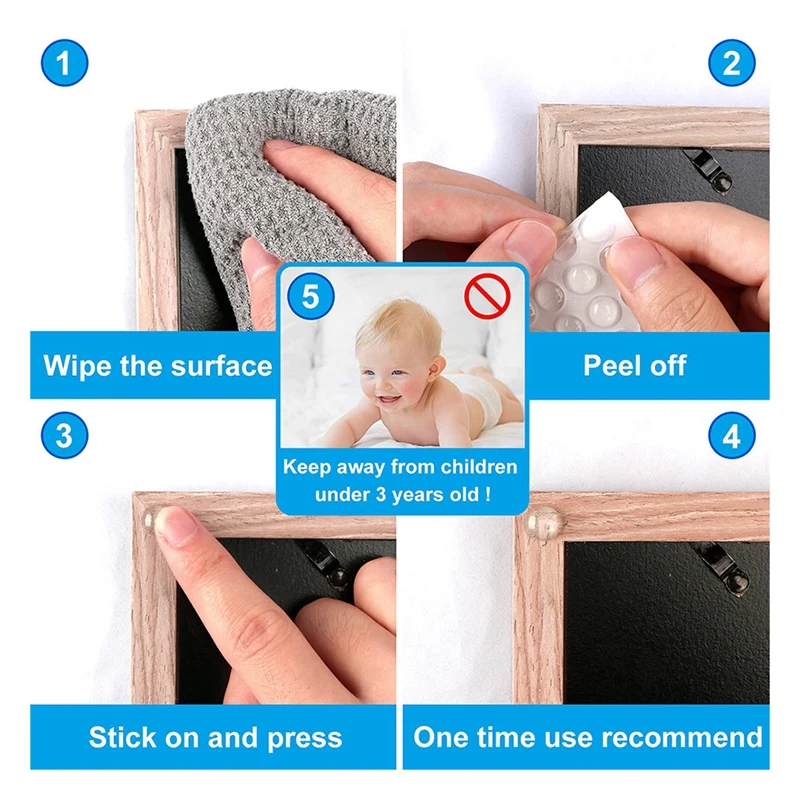 1

Wipe the surface

2

Peel off

5

Keep away from children under 3 years old !

3

Stick on and press

4

One time use recommend