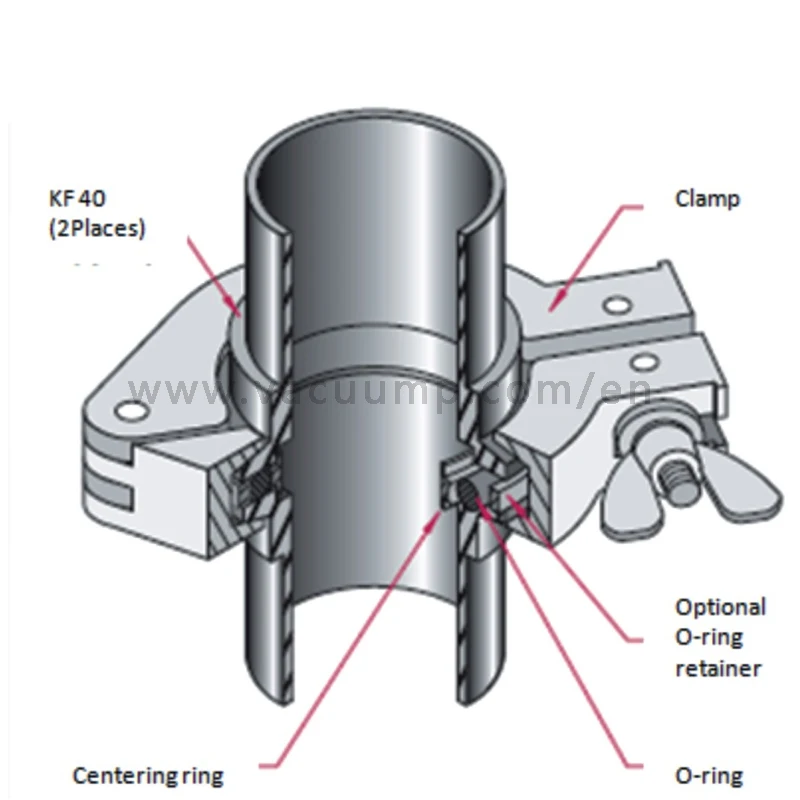 KF 40
(2Places)

Clamp

www.vacuump.com/en

Optional
O-ring
retainer

Centering ring

O-ring