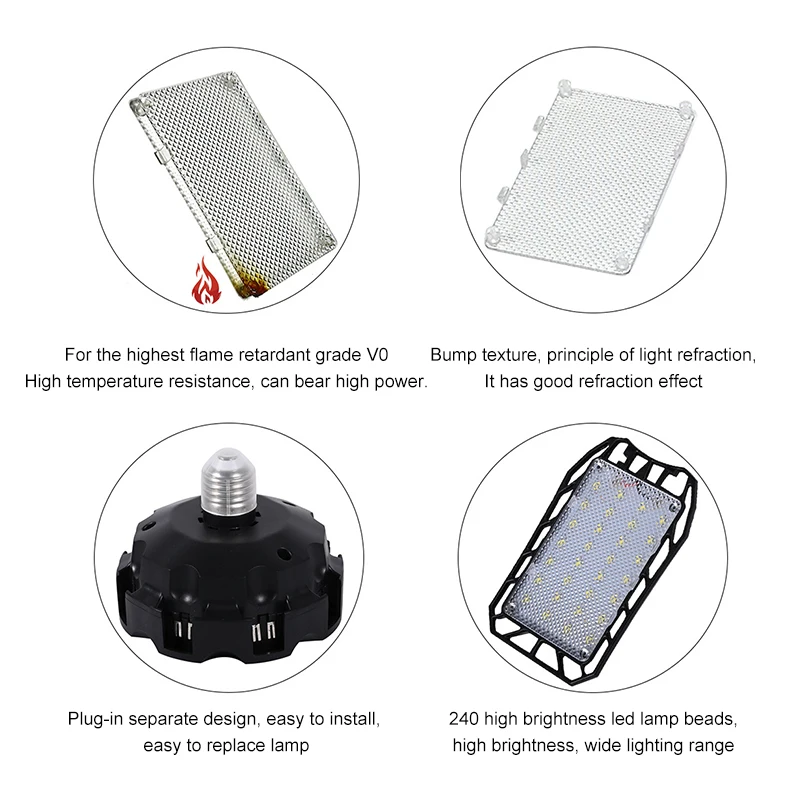 For the highest flame retardant grade V0
High temperature resistance, can bear high power.

Bump texture, principle of light refraction,
It has good refraction effect

Plug-in separate design, easy to install,
easy to replace lamp

240 high brightness led lamp beads,
high brightness, wide lighting range